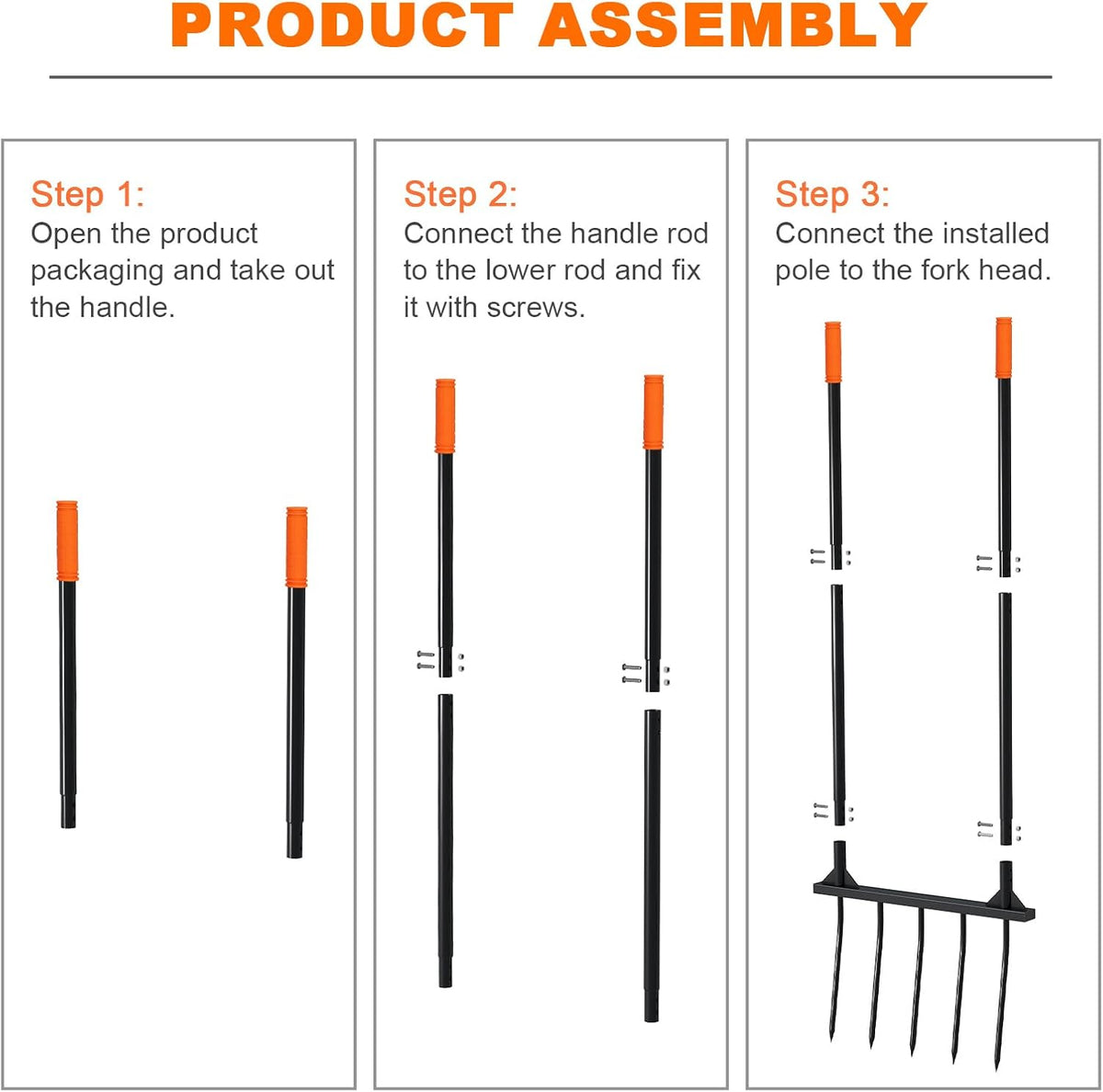 PRODUCT ASSEMBLY

Step 1:
Open the product packaging and take out the handle.

Step 2:
Connect the handle rod to the lower rod and fix it with screws.

Step 3:
Connect the installed pole to the fork head.