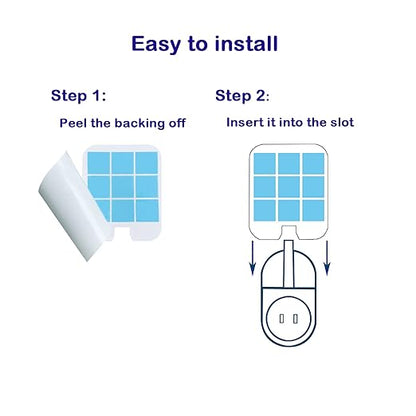 Easy to install

Step 1:

Peel the backing off

Step 2:

Insert it into the slot