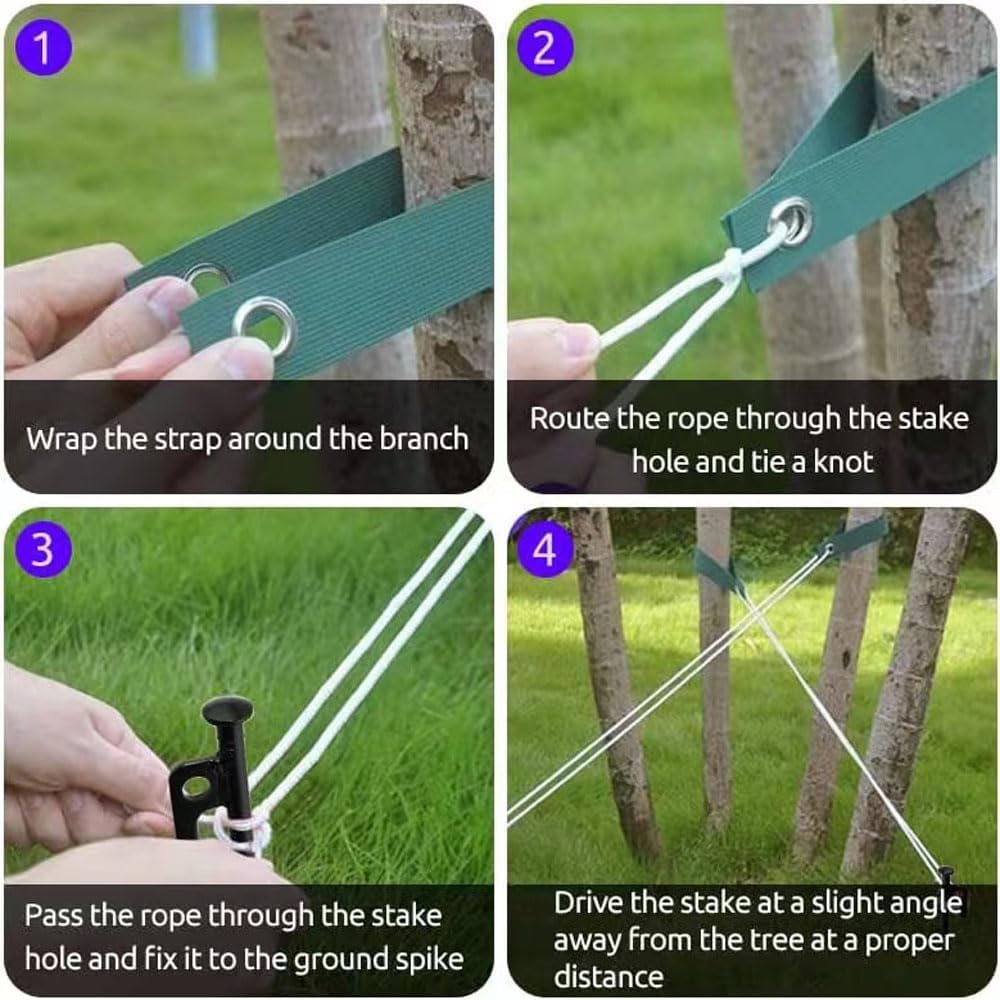 1

Wrap the strap around the branch

2

Route the rope through the stake hole and tie a knot

3

Pass the rope through the stake hole and fix it to the ground spike

4

Drive the stake at a slight angle away from the tree at a proper distance