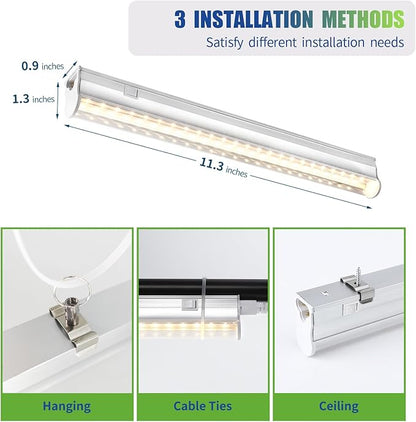 3 INSTALLATION METHODS
Satisfy different installation needs

0.9 inches
1.3 inches
11.3 inches

Hanging
Cable Ties
Ceiling