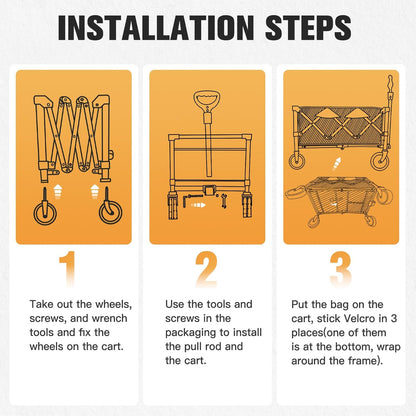 INSTALLATION STEPS

1

Take out the wheels, screws, and wrench tools and fix the wheels on the cart.

2

Use the tools and screws in the packaging to install the pull rod and the cart.

3

Put the bag on the cart, stick Velcro in 3 places(one of them is at the bottom, wrap around the frame).