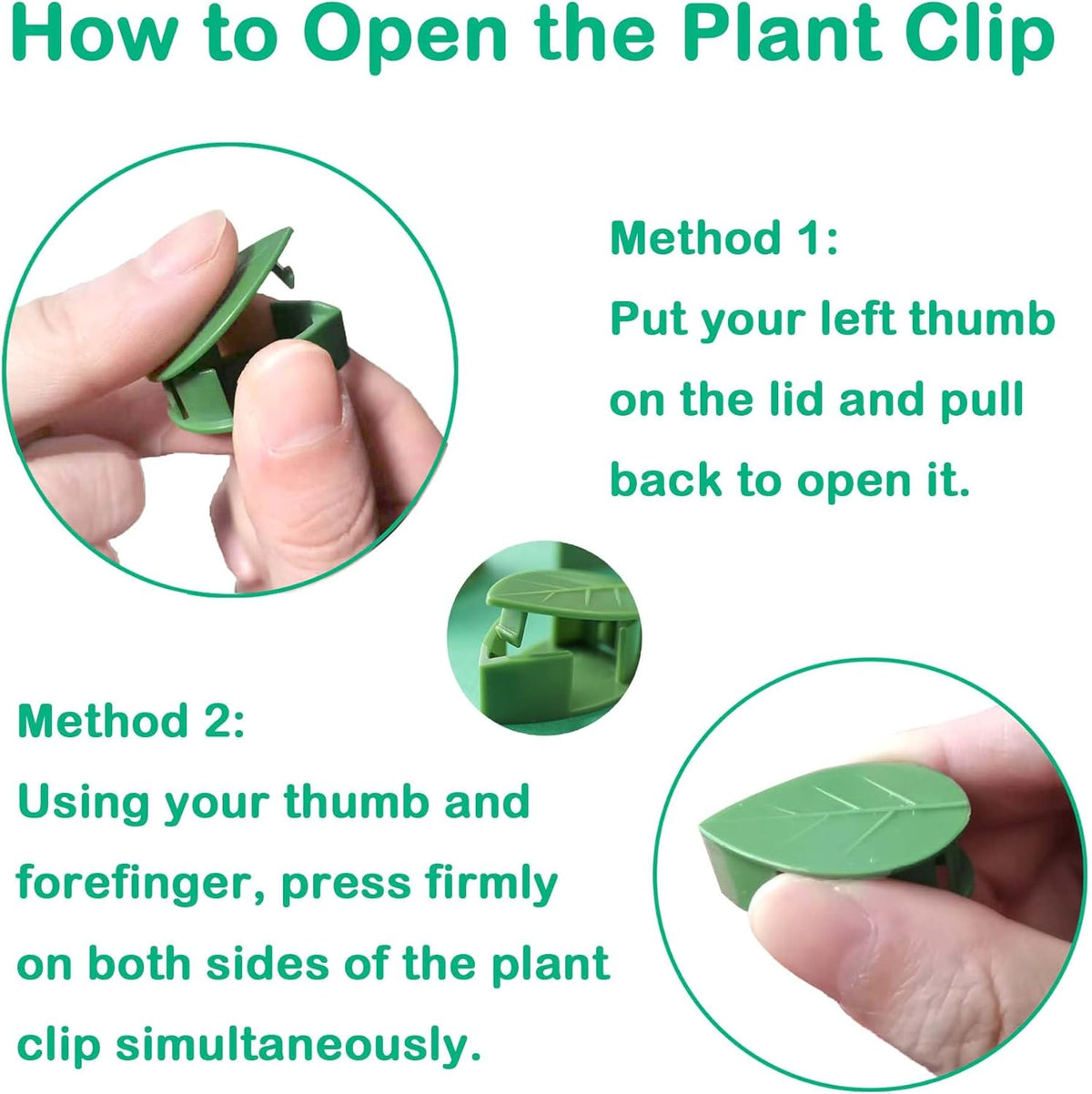 How to Open the Plant Clip

Method 1:
Put your left thumb on the lid and pull back to open it.

Method 2:
Using your thumb and forefinger, press firmly on both sides of the plant clip simultaneously.