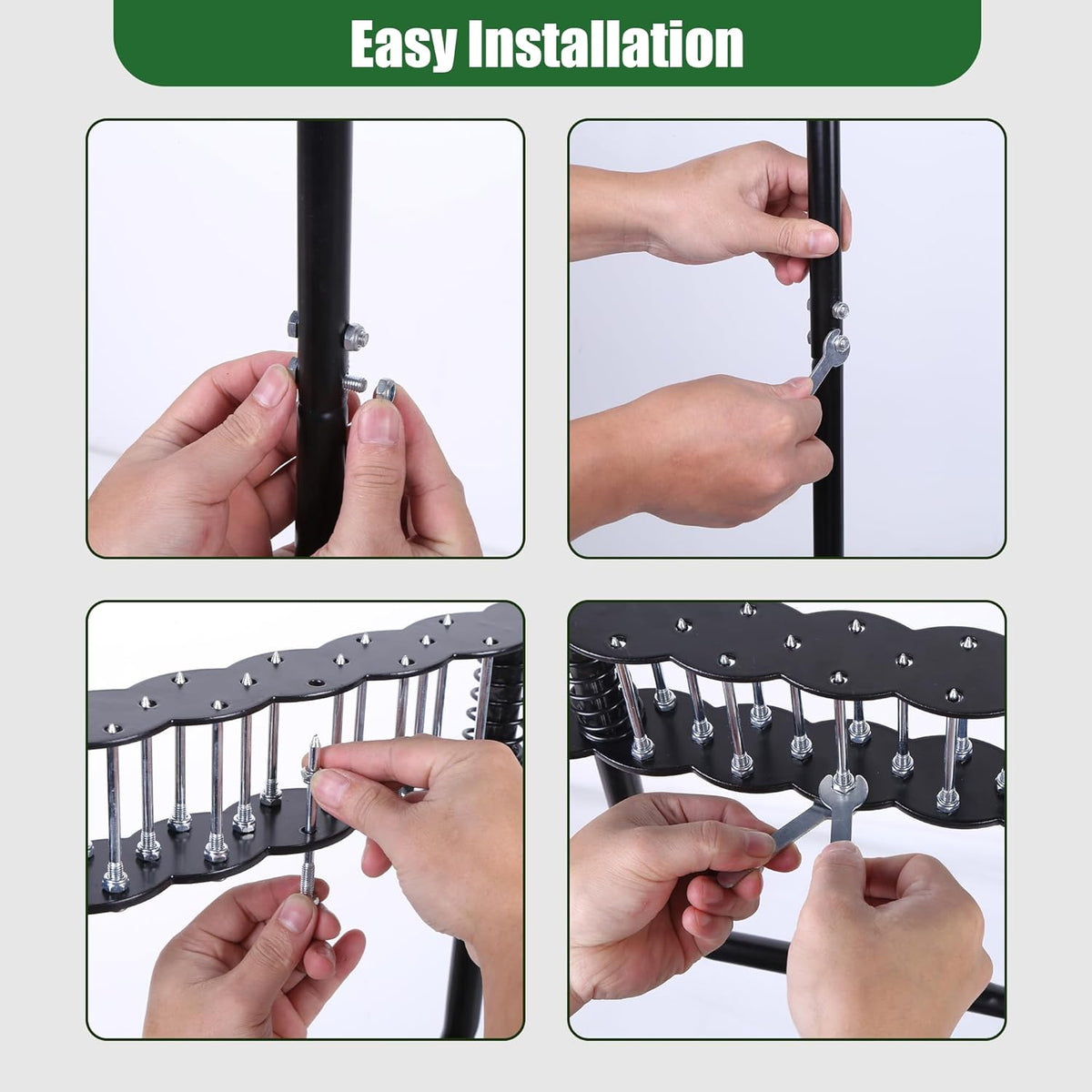 Easy Installation