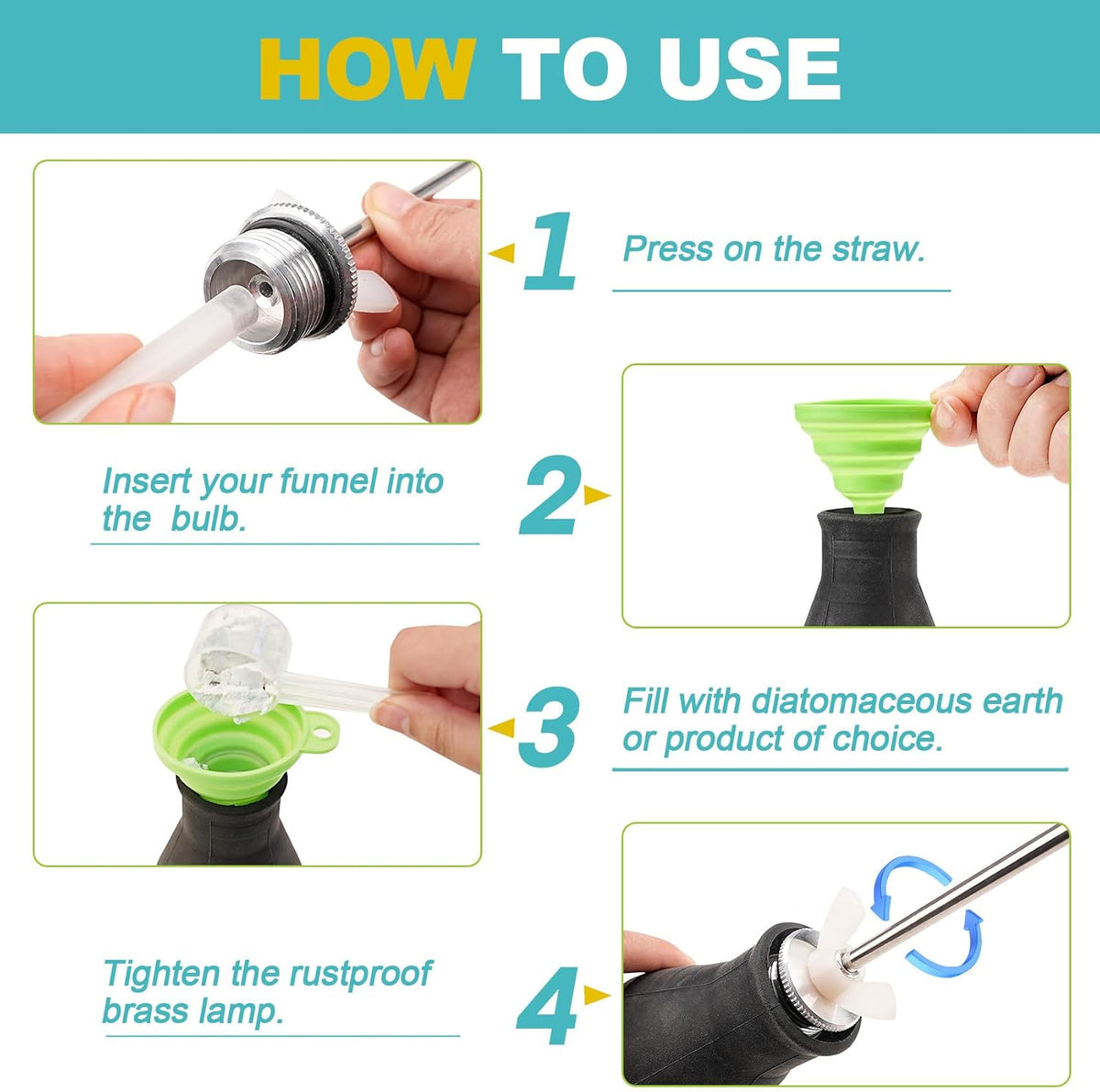 HOW TO USE

1

Press on the straw.

Insert your funnel into the bulb.

2

3

Fill with diatomaceous earth or product of choice.

Tighten the rustproof brass lamp.

4