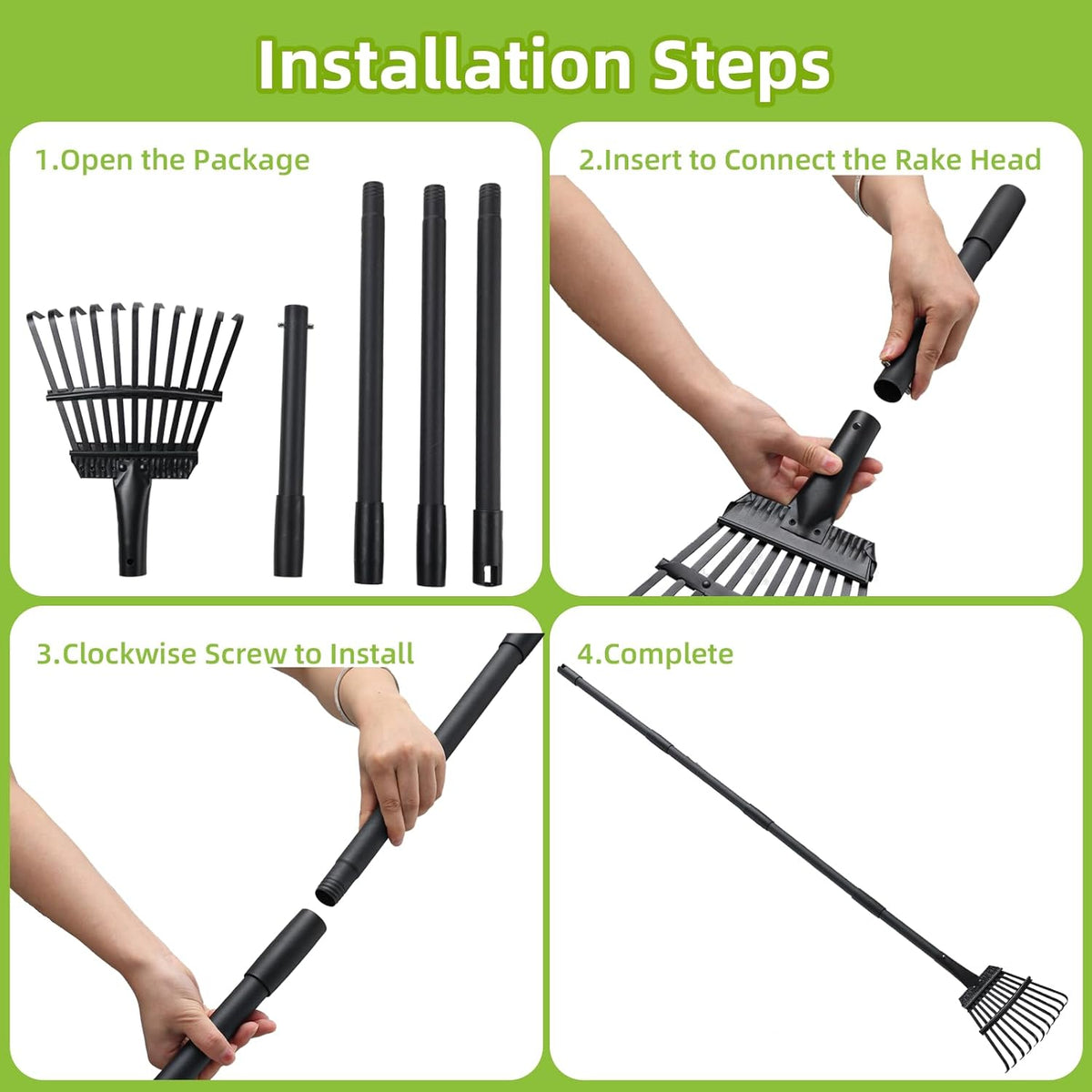 Installation Steps

1.Open the Package

2.Insert to Connect the Rake Head

3.Clockwise Screw to Install

4.Complete