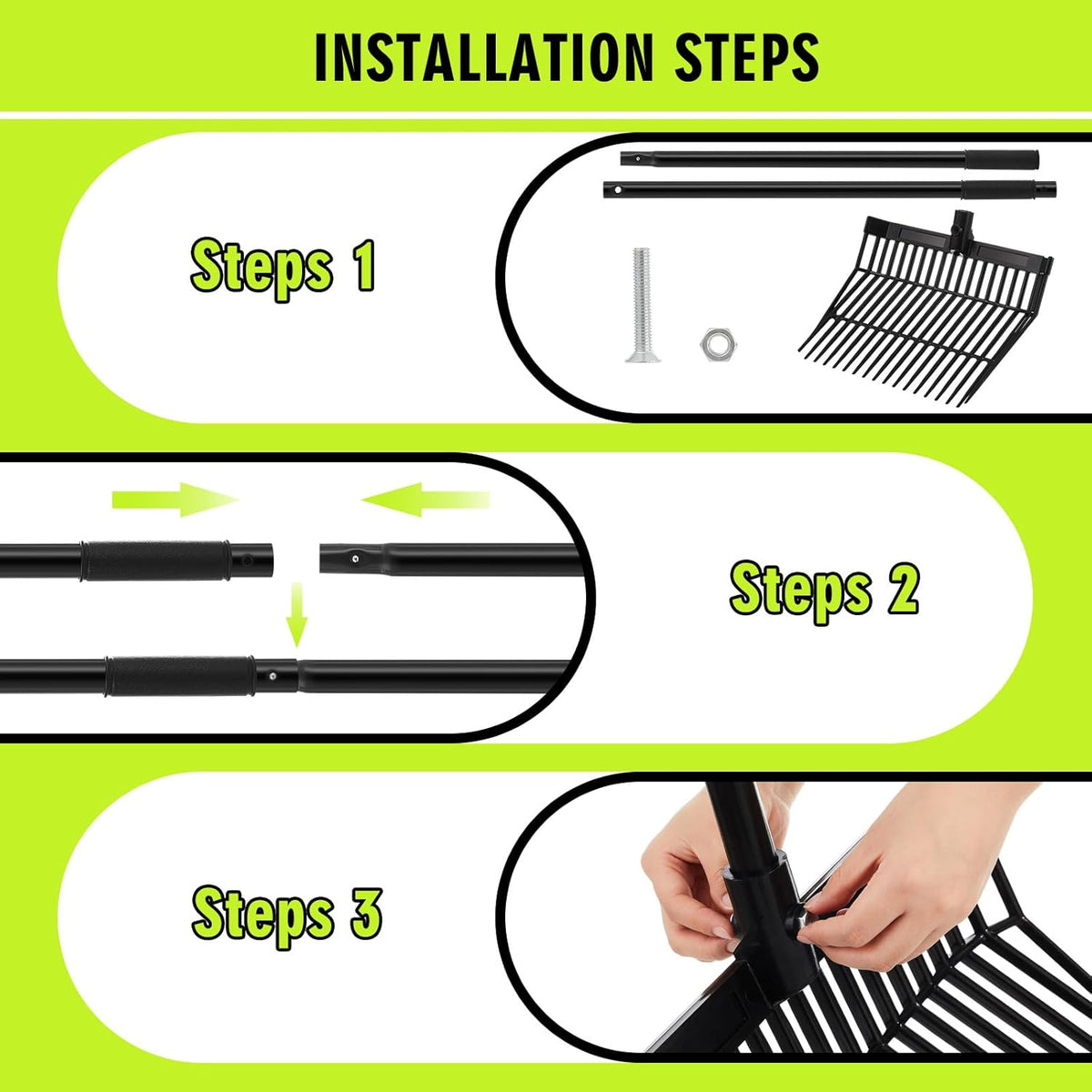 INSTALLATION STEPS

Steps 1

Steps 2

Steps 3