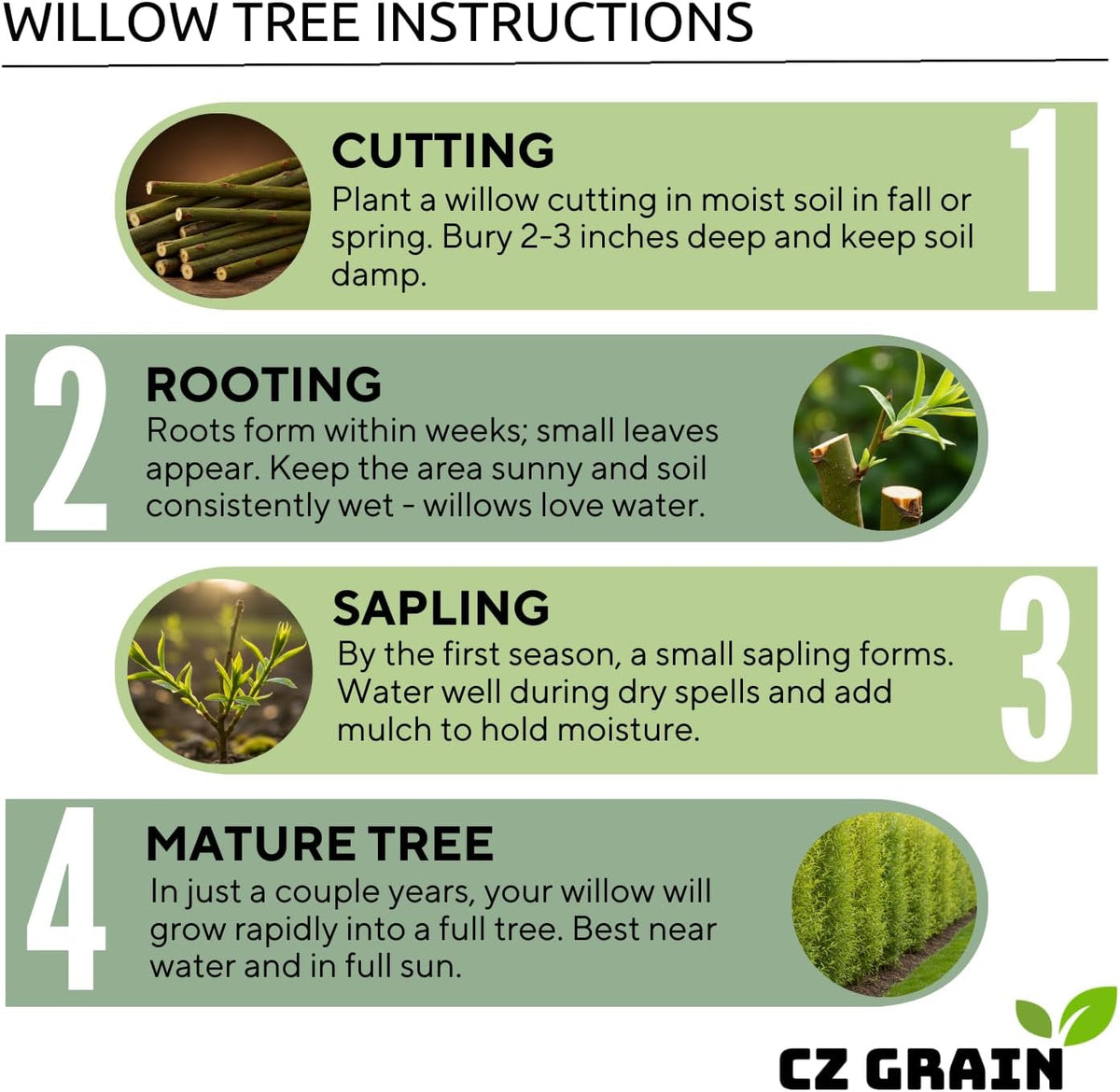 WILLOW TREE INSTRUCTIONS

CUTTING
Plant a willow cutting in moist soil in fall or spring. Bury 2-3 inches deep and keep soil damp.

1

2

ROOTING
Roots form within weeks; small leaves appear. Keep the area sunny and soil consistently wet - willows love water.

SAPLING
By the first season, a small sapling forms. Water well during dry spells and add mulch to hold moisture.

3

4

MATURE TREE
In just a couple years, your willow will grow rapidly into a full tree. Best near water and in full sun.

CZ GRAIN