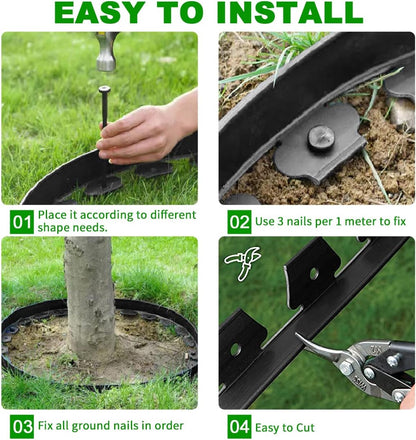 EASY TO INSTALL

01 Place it according to different shape needs.

02 Use 3 nails per 1 meter to fix

03 Fix all ground nails in order

04 Easy to Cut