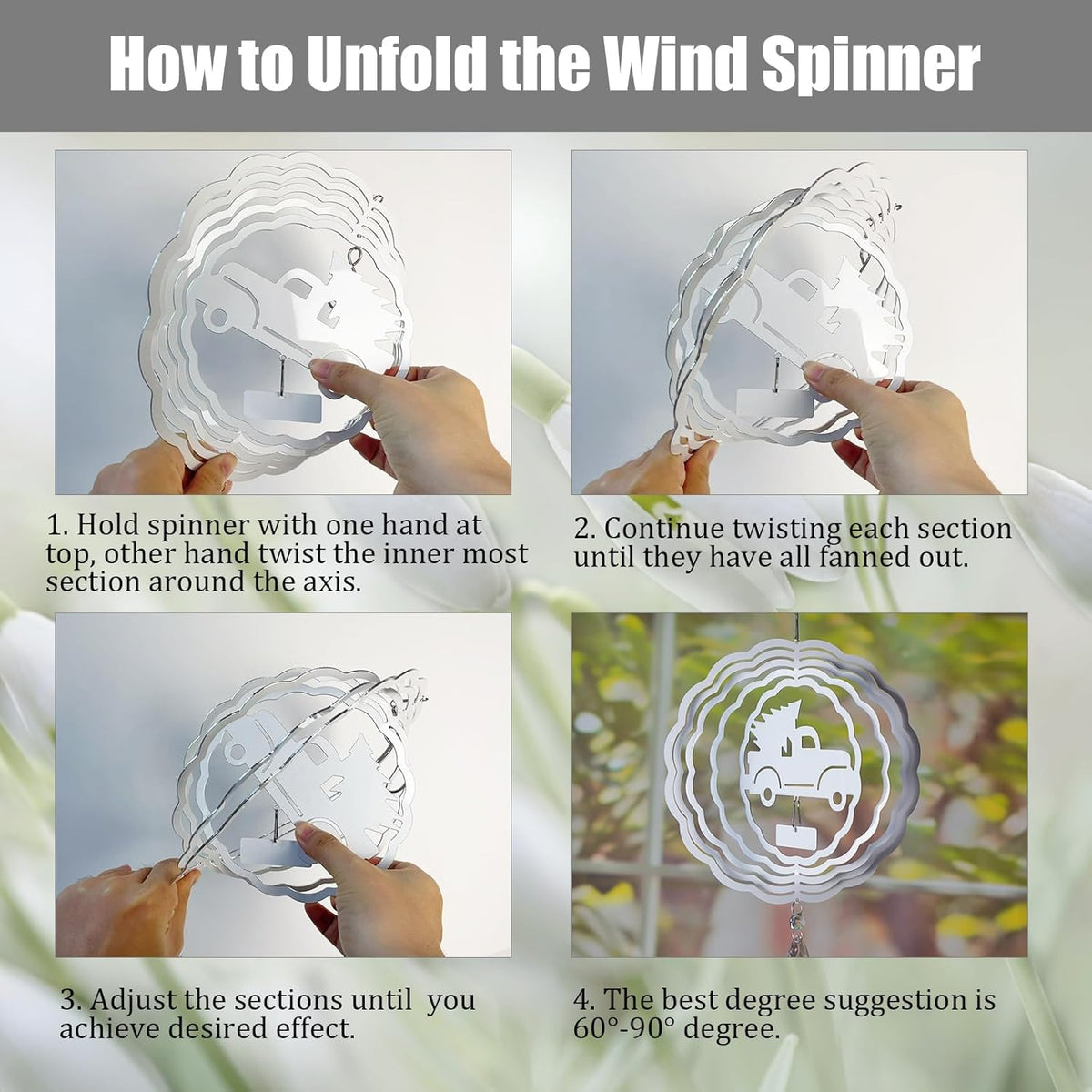 How to Unfold the Wind Spinner

1. Hold spinner with one hand at top, other hand twist the inner most section around the axis.

2. Continue twisting each section until they have all fanned out.

3. Adjust the sections until you achieve desired effect.

4. The best degree suggestion is 60°-90° degree.