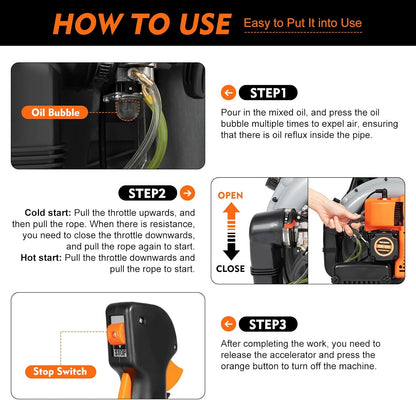 HOW TO USE Easy to Put It into Use

Oil Bubble

STEP1

Pour in the mixed oil, and press the oil bubble multiple times to expel air, ensuring that there is oil reflux inside the pipe.

STEP2

Cold start: Pull the throttle upwards, and then pull the rope. When there is resistance, you need to close the throttle downwards, and pull the rope again to start.
Hot start: Pull the throttle downwards and pull the rope to start.

OPEN

CLOSE

Stop Switch

STEP3

After completing the work, you need to release the accelerator and press the orange button to turn off the machine.