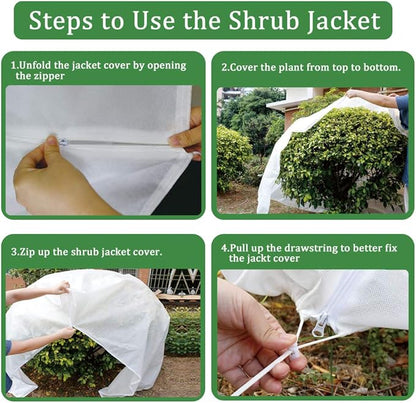 Steps to Use the Shrub Jacket

1.Unfold the jacket cover by opening the zipper

2.Cover the plant from top to bottom.

3.Zip up the shrub jacket cover.

4.Pull up the drawstring to better fix the jackt cover