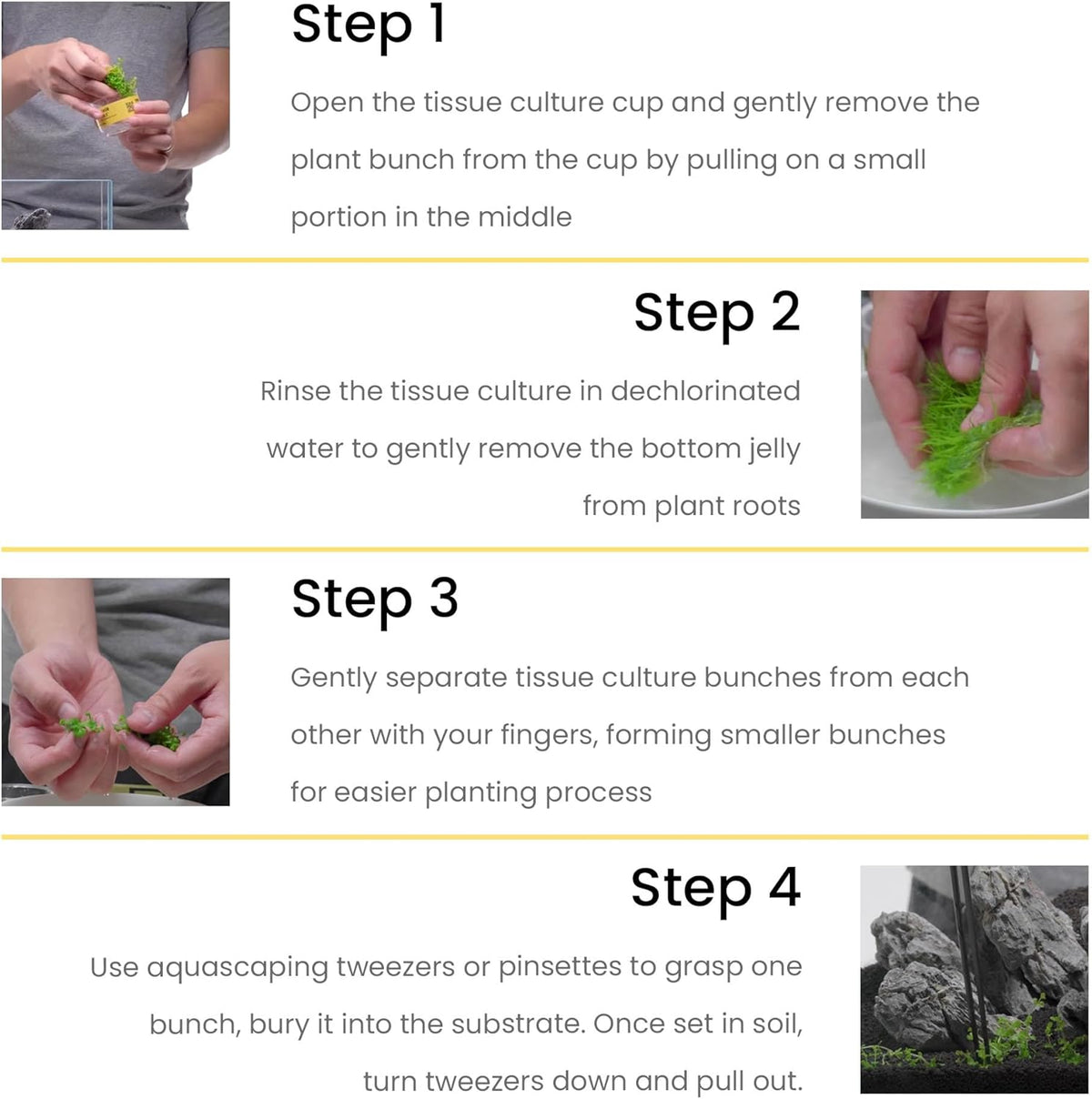 Step 1

Open the tissue culture cup and gently remove the plant bunch from the cup by pulling on a small portion in the middle

Step 2

Rinse the tissue culture in dechlorinated water to gently remove the bottom jelly from plant roots

Step 3

Gently separate tissue culture bunches from each other with your fingers, forming smaller bunches for easier planting process

Step 4

Use aquascaping tweezers or pinsettes to grasp one bunch, bury it into the substrate. Once set in soil, turn tweezers down and pull out.