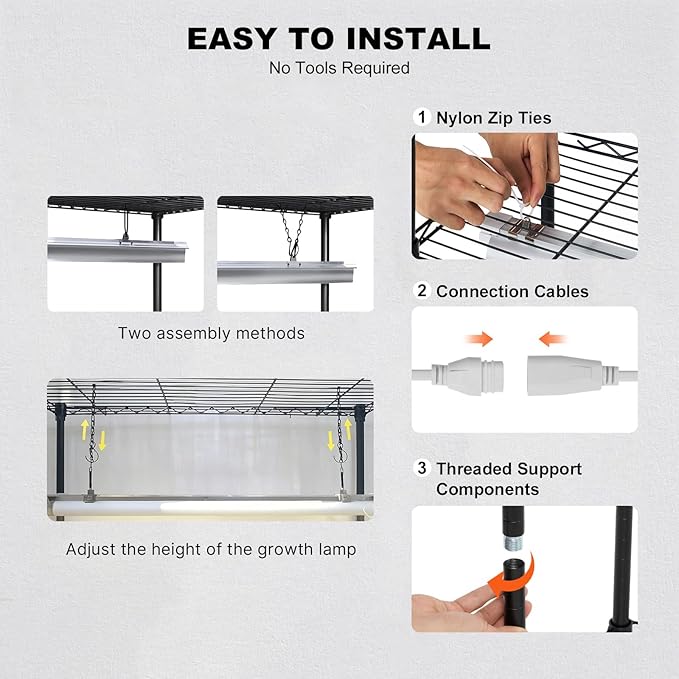 EASY TO INSTALL
No Tools Required

Two assembly methods

Adjust the height of the growth lamp

1 Nylon Zip Ties

2 Connection Cables

3 Threaded Support Components