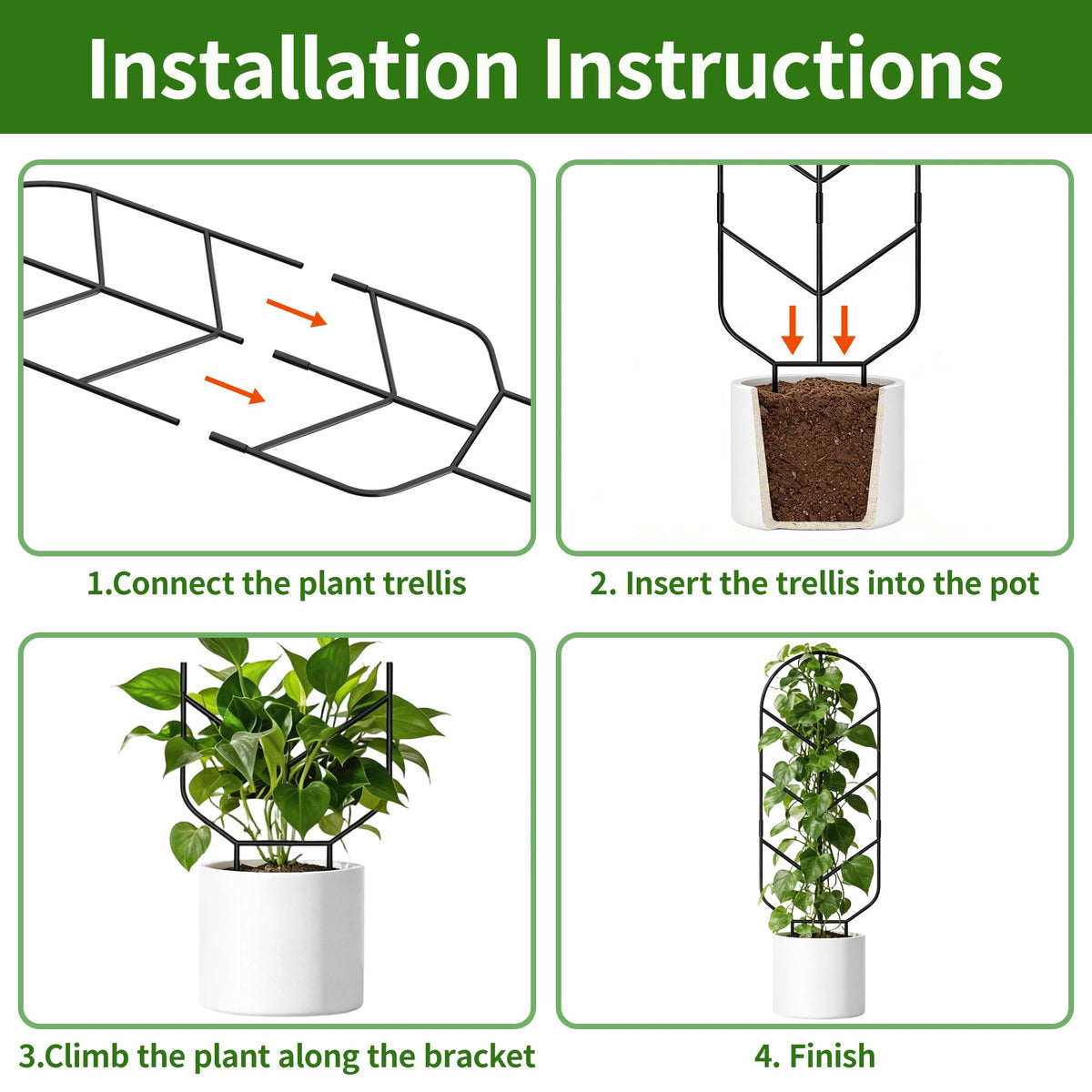 Installation Instructions

1.Connect the plant trellis

2. Insert the trellis into the pot

3.Climb the plant along the bracket

4. Finish