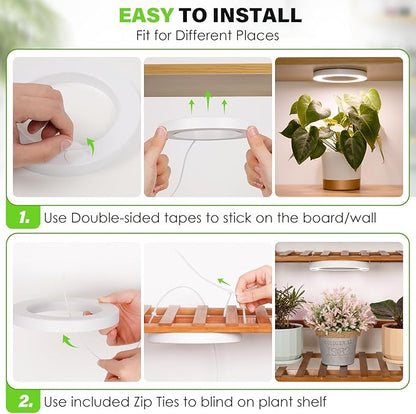 EASY TO INSTALL
Fit for Different Places

1. Use Double-sided tapes to stick on the board/wall

2. Use included Zip Ties to blind on plant shelf