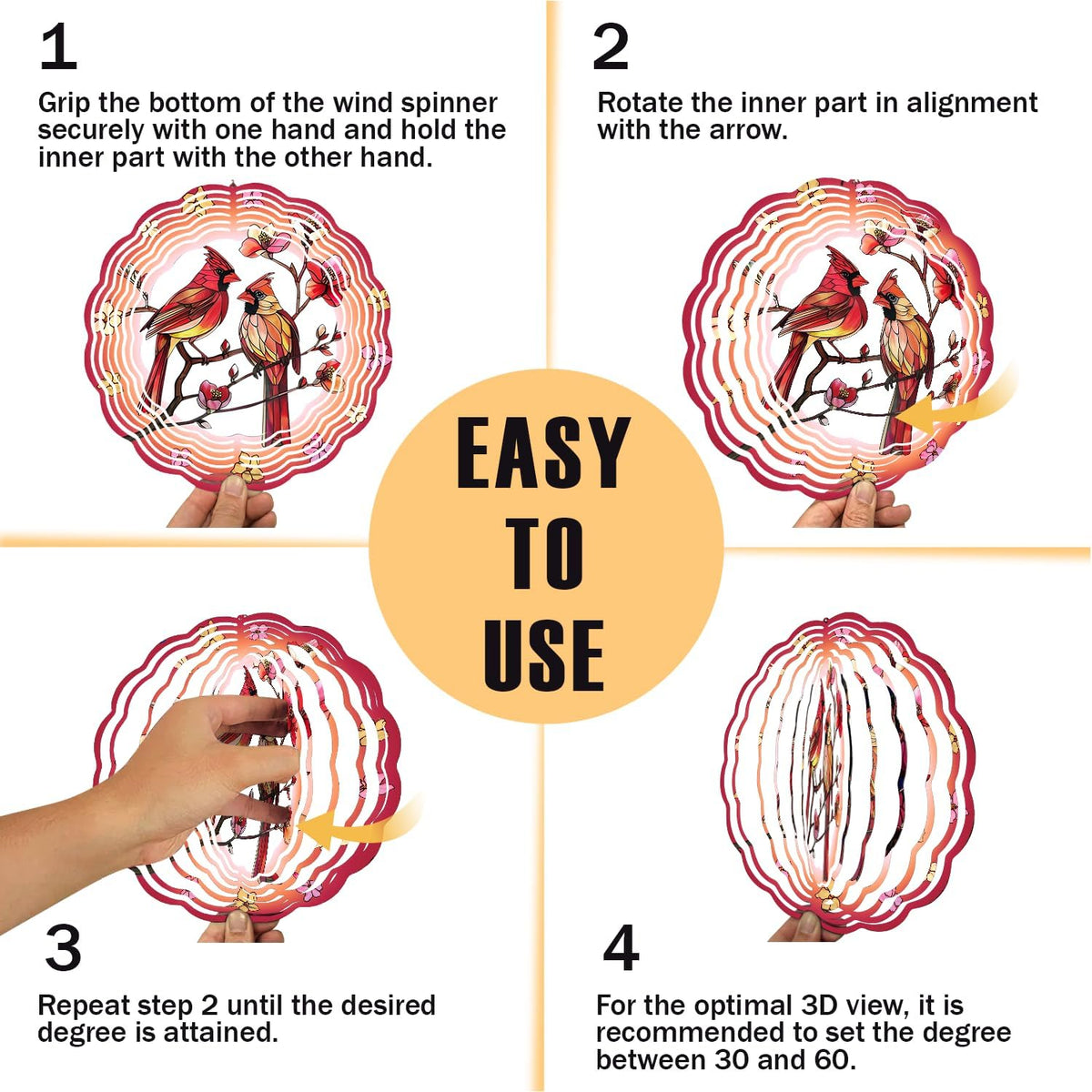 1

Grip the bottom of the wind spinner securely with one hand and hold the inner part with the other hand.

2

Rotate the inner part in alignment with the arrow.

EASY TO USE

3

Repeat step 2 until the desired degree is attained.

4

For the optimal 3D view, it is recommended to set the degree between 30 and 60.