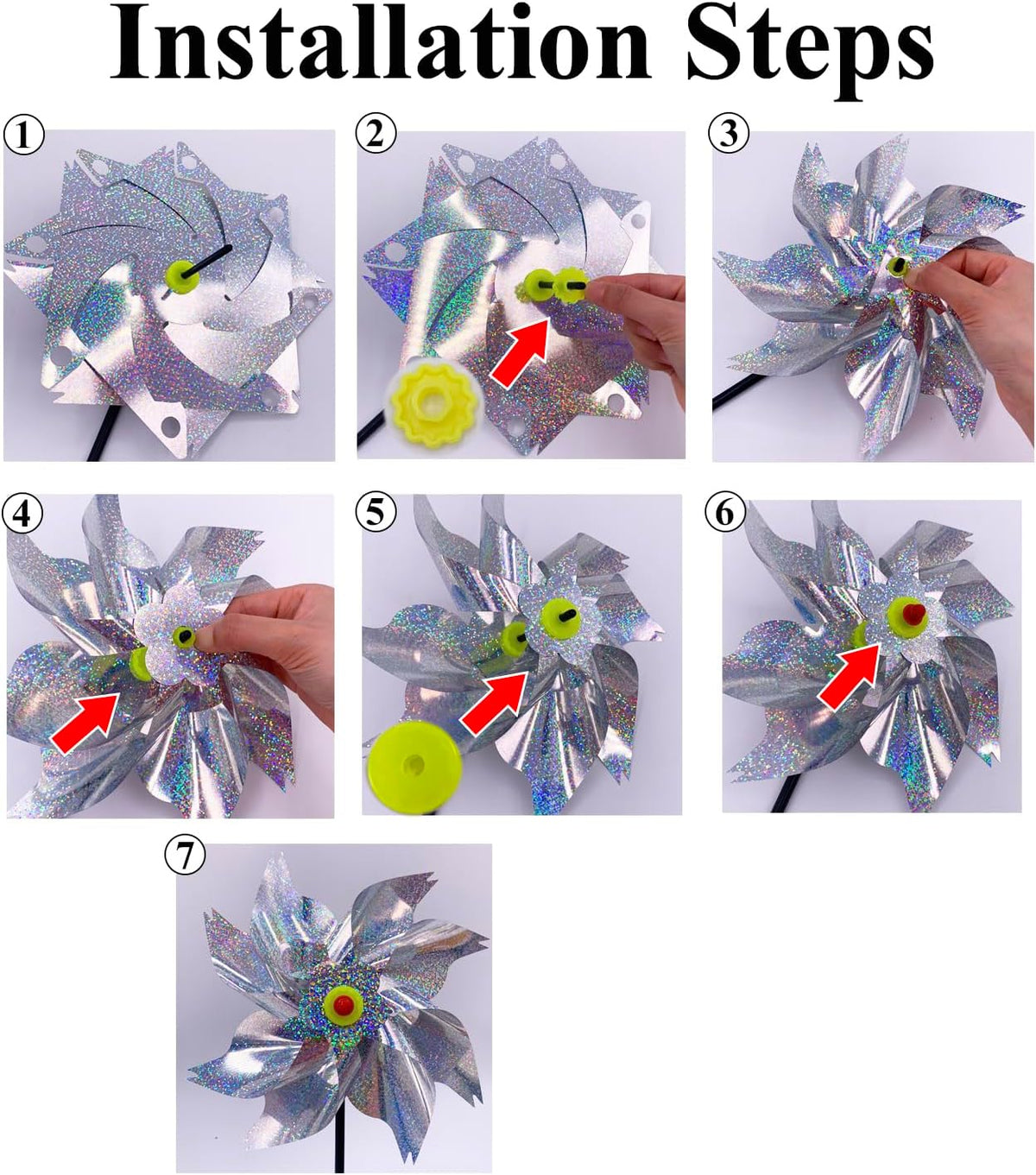 Installation Steps

①

②

③

④

⑤

⑥

⑦