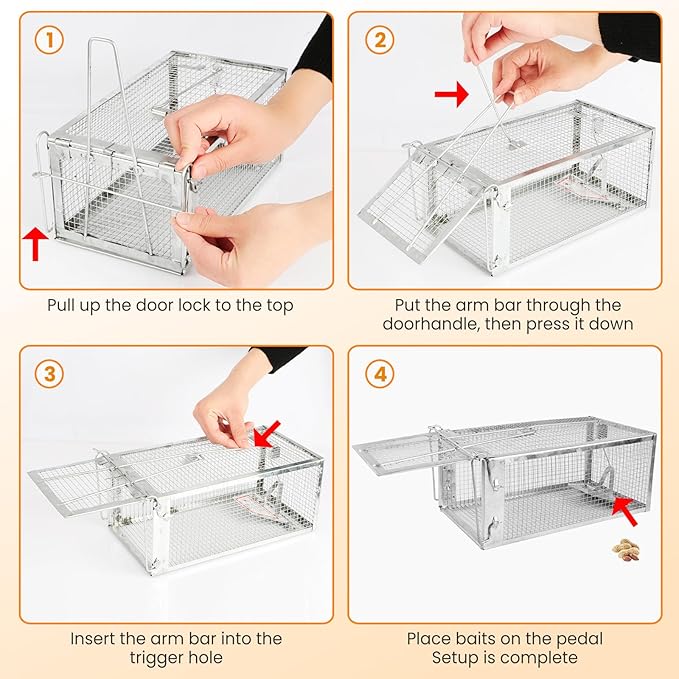 1

Pull up the door lock to the top

2

Put the arm bar through the doorhandle, then press it down

3

Insert the arm bar into the trigger hole

4

Place baits on the pedal
Setup is complete