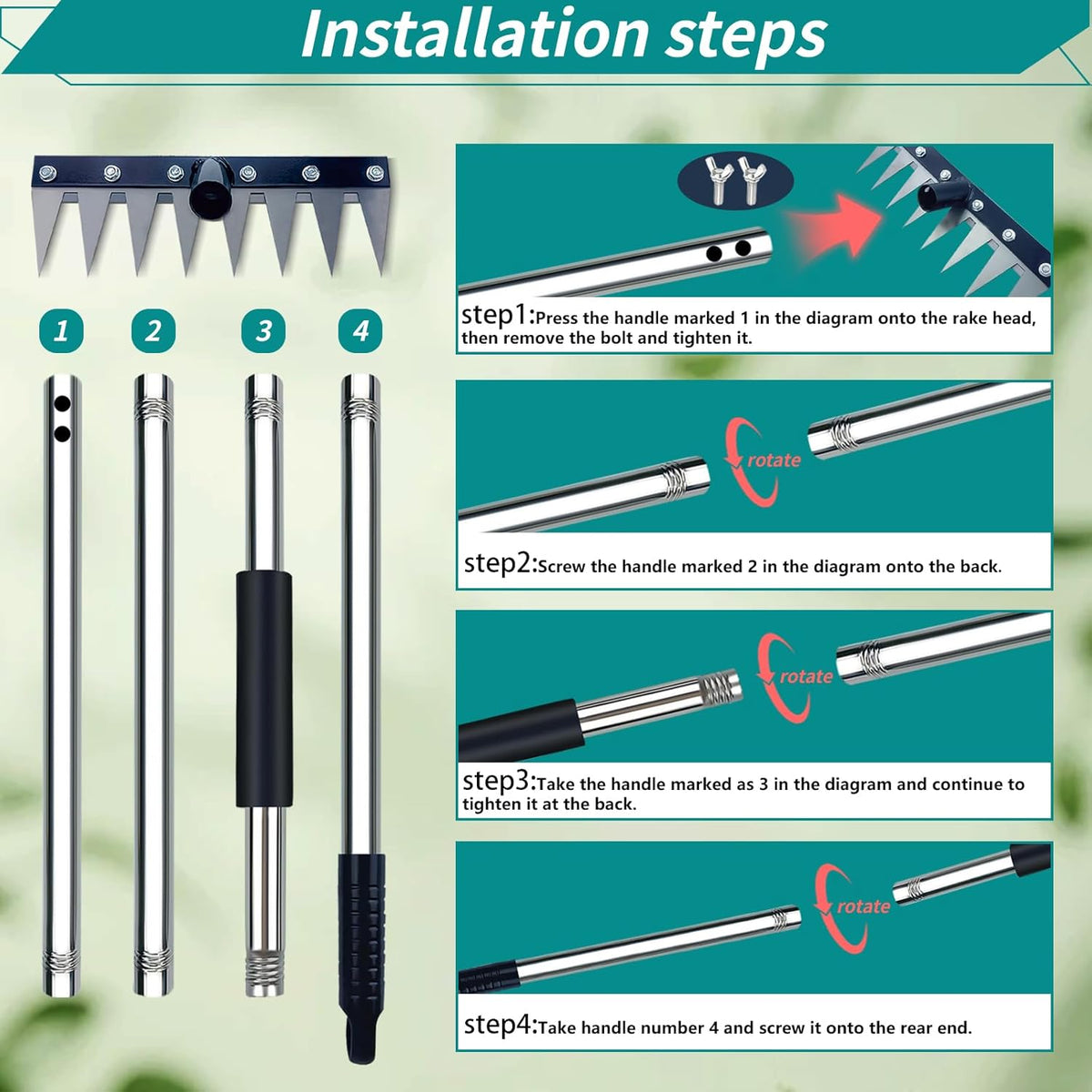 Installation steps

1 2 3 4

step1:Press the handle marked 1 in the diagram onto the rake head, then remove the bolt and tighten it.

rotate

step2:Screw the handle marked 2 in the diagram onto the back.

rotate

step3:Take the handle marked as 3 in the diagram and continue to tighten it at the back.

rotate

step4:Take handle number 4 and screw it onto the rear end.