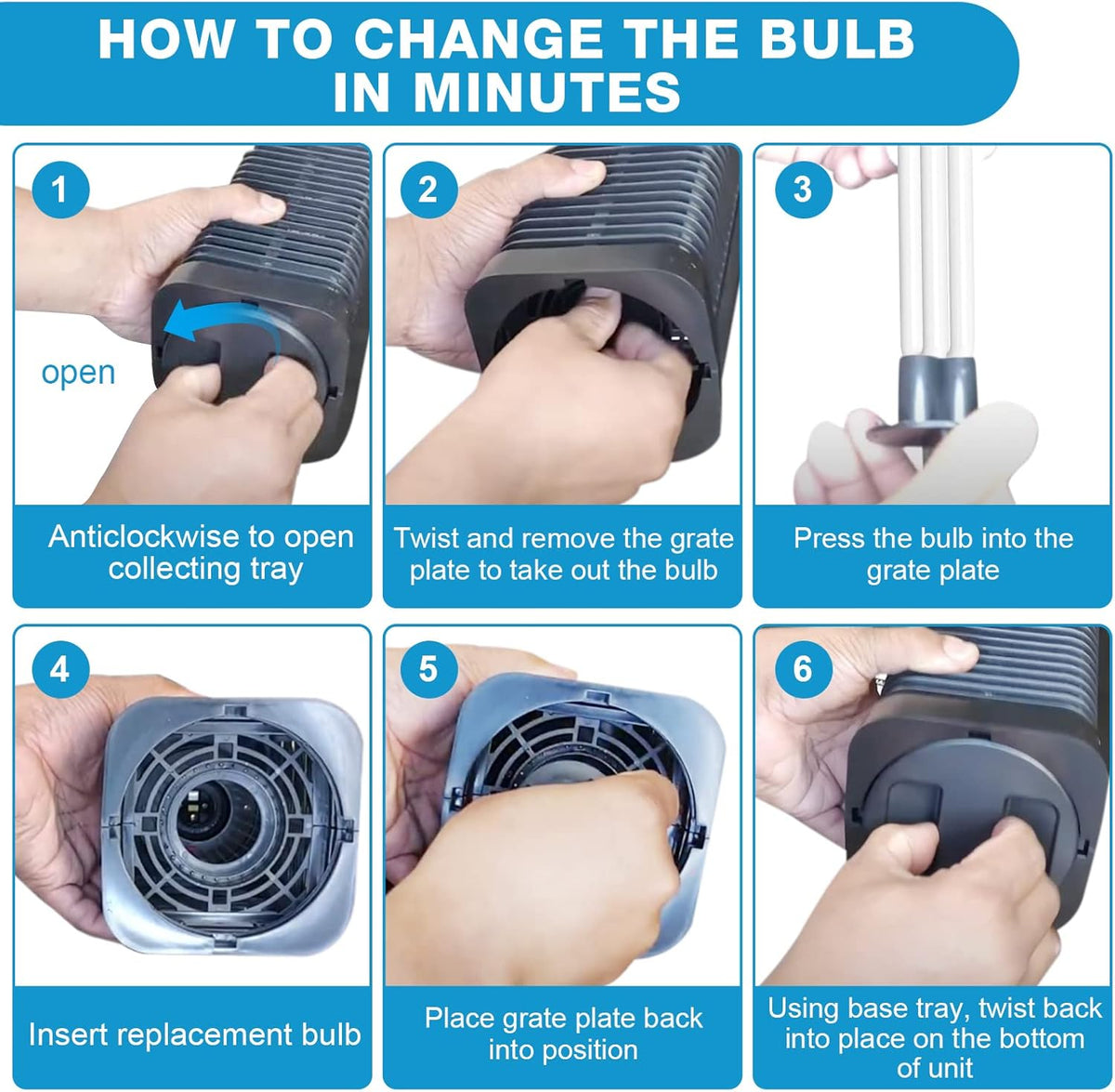 HOW TO CHANGE THE BULB IN MINUTES

1

open

Anticlockwise to open collecting tray

2

Twist and remove the grate plate to take out the bulb

3

Press the bulb into the grate plate

4

Insert replacement bulb

5

Place grate plate back into position

6

Using base tray, twist back into place on the bottom of unit