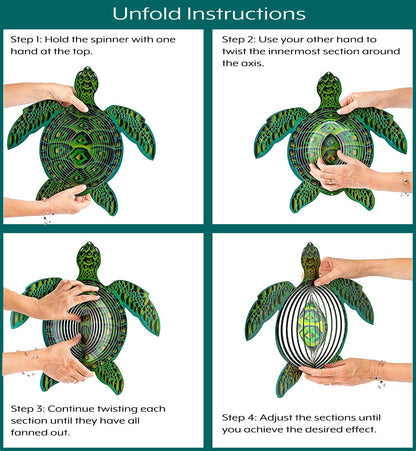 Unfold Instructions

Step 1: Hold the spinner with one hand at the top.

Step 2: Use your other hand to twist the innermost section around the axis.

Step 3: Continue twisting each section until they have all fanned out.

Step 4: Adjust the sections until you achieve the desired effect.