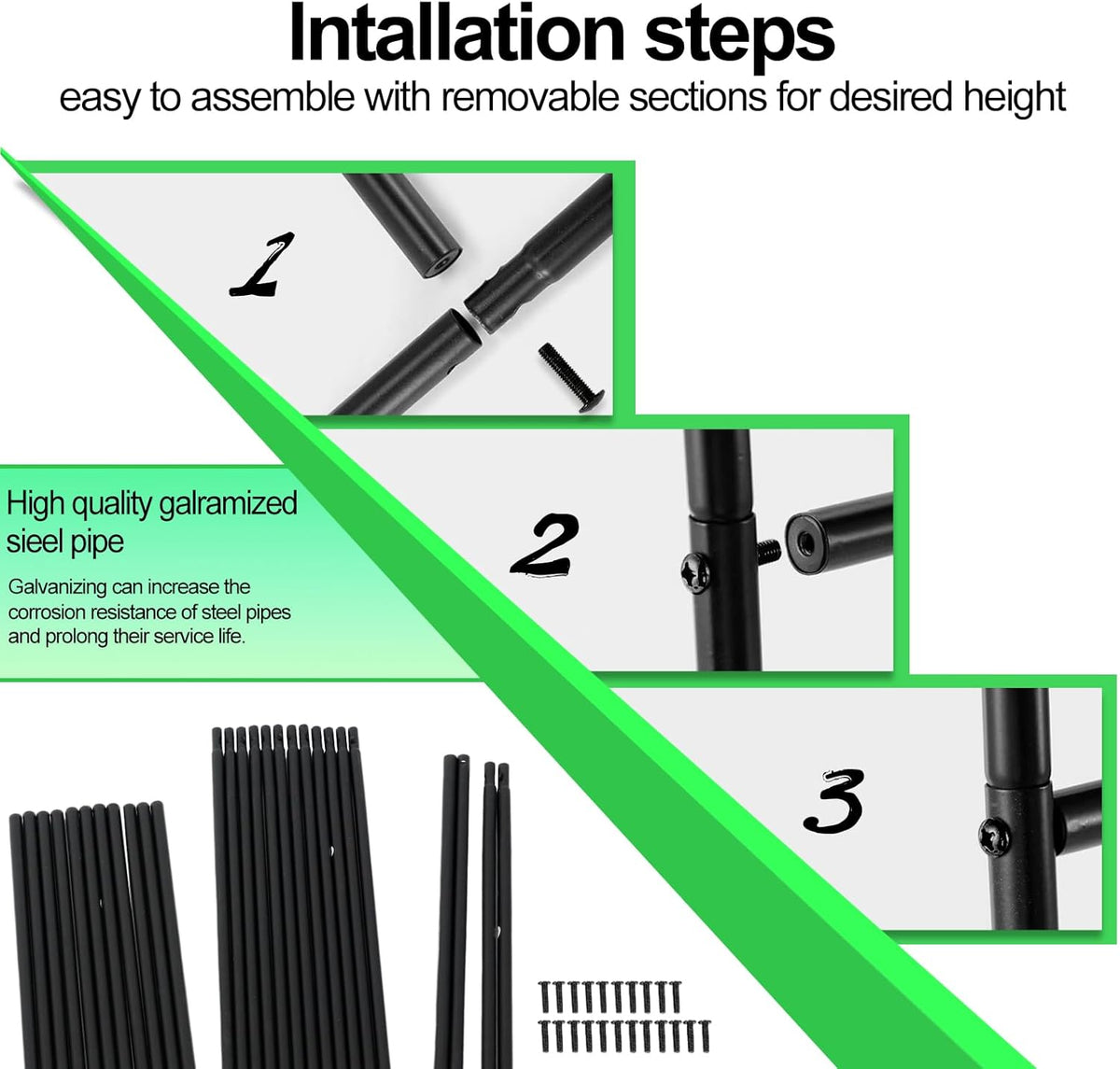 Intallation steps
easy to assemble with removable sections for desired height

1

High quality galramized sieel pipe

Galvanizing can increase the corrosion resistance of steel pipes and prolong their service life.

2

3