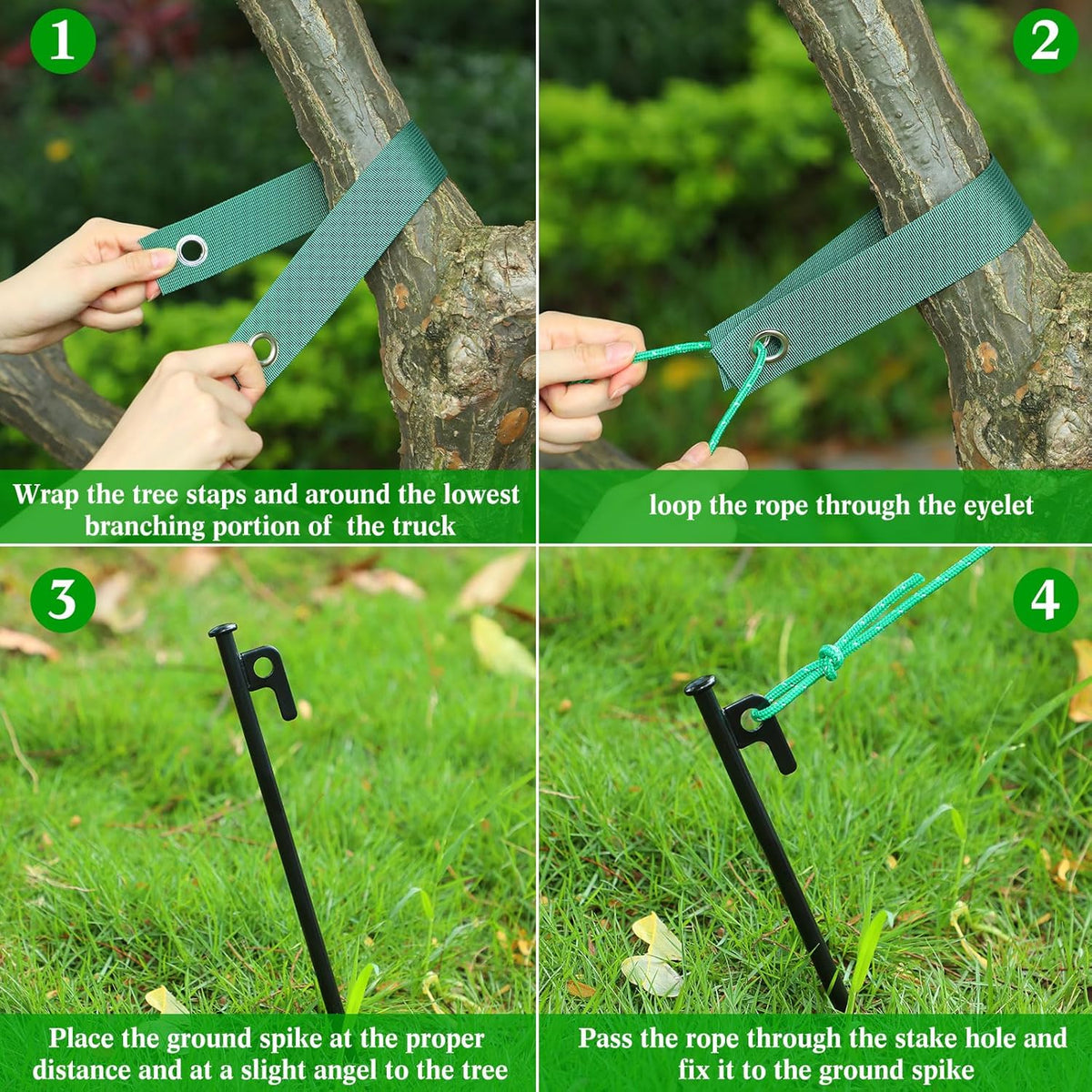 1

Wrap the tree staps and around the lowest branching portion of the truck

2

loop the rope through the eyelet

3

Place the ground spike at the proper distance and at a slight angel to the tree

4

Pass the rope through the stake hole and fix it to the ground spike