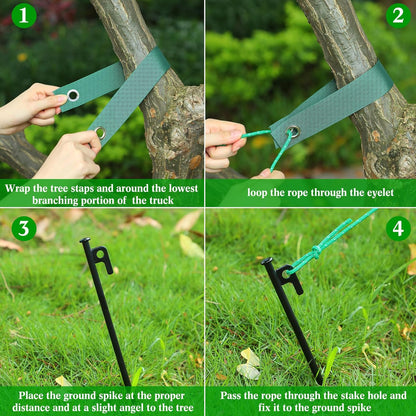 1

Wrap the tree staps and around the lowest branching portion of the truck

2

loop the rope through the eyelet

3

Place the ground spike at the proper distance and at a slight angel to the tree

4

Pass the rope through the stake hole and fix it to the ground spike