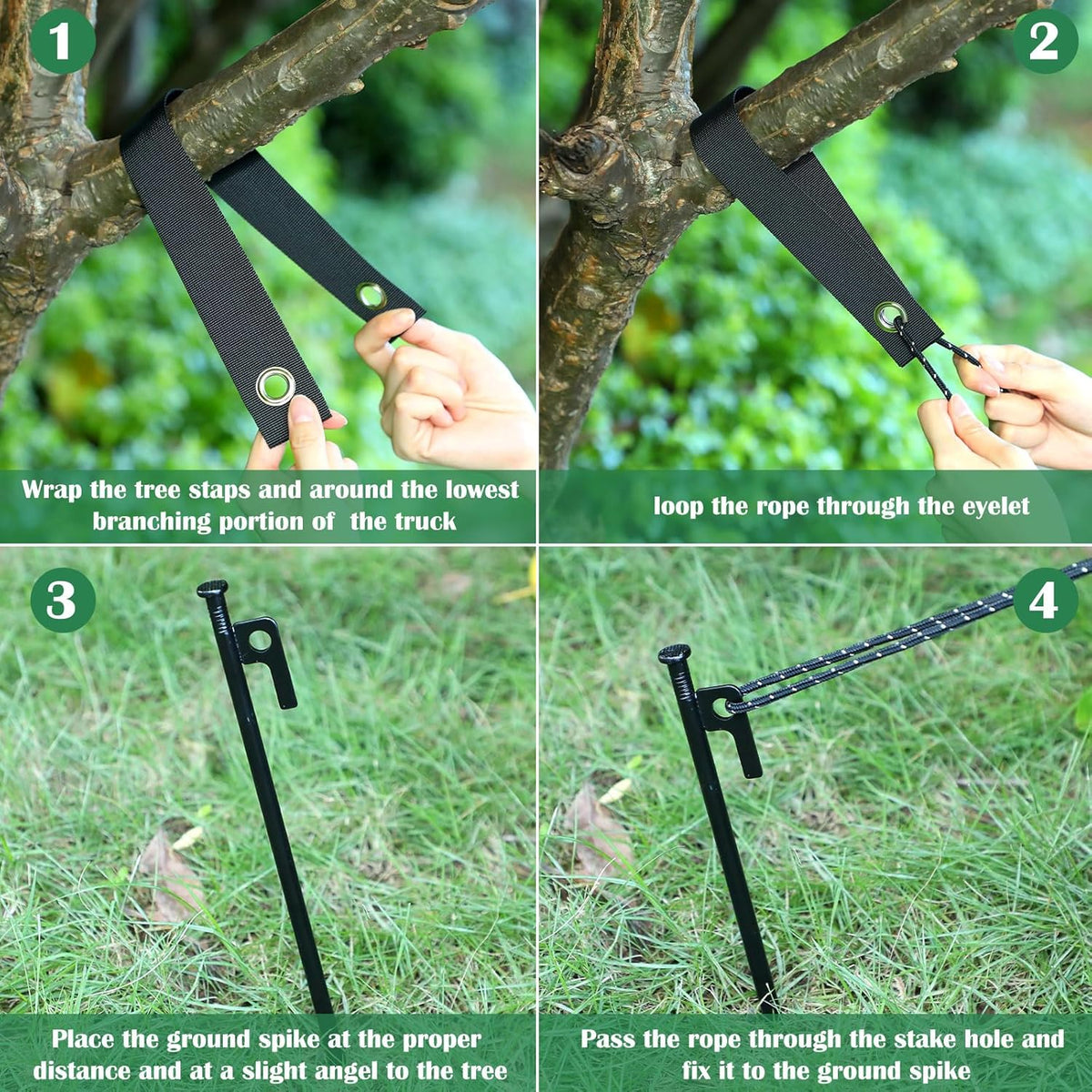 1

Wrap the tree staps and around the lowest branching portion of the truck

2

loop the rope through the eyelet

3

Place the ground spike at the proper distance and at a slight angel to the tree

4

Pass the rope through the stake hole and fix it to the ground spike