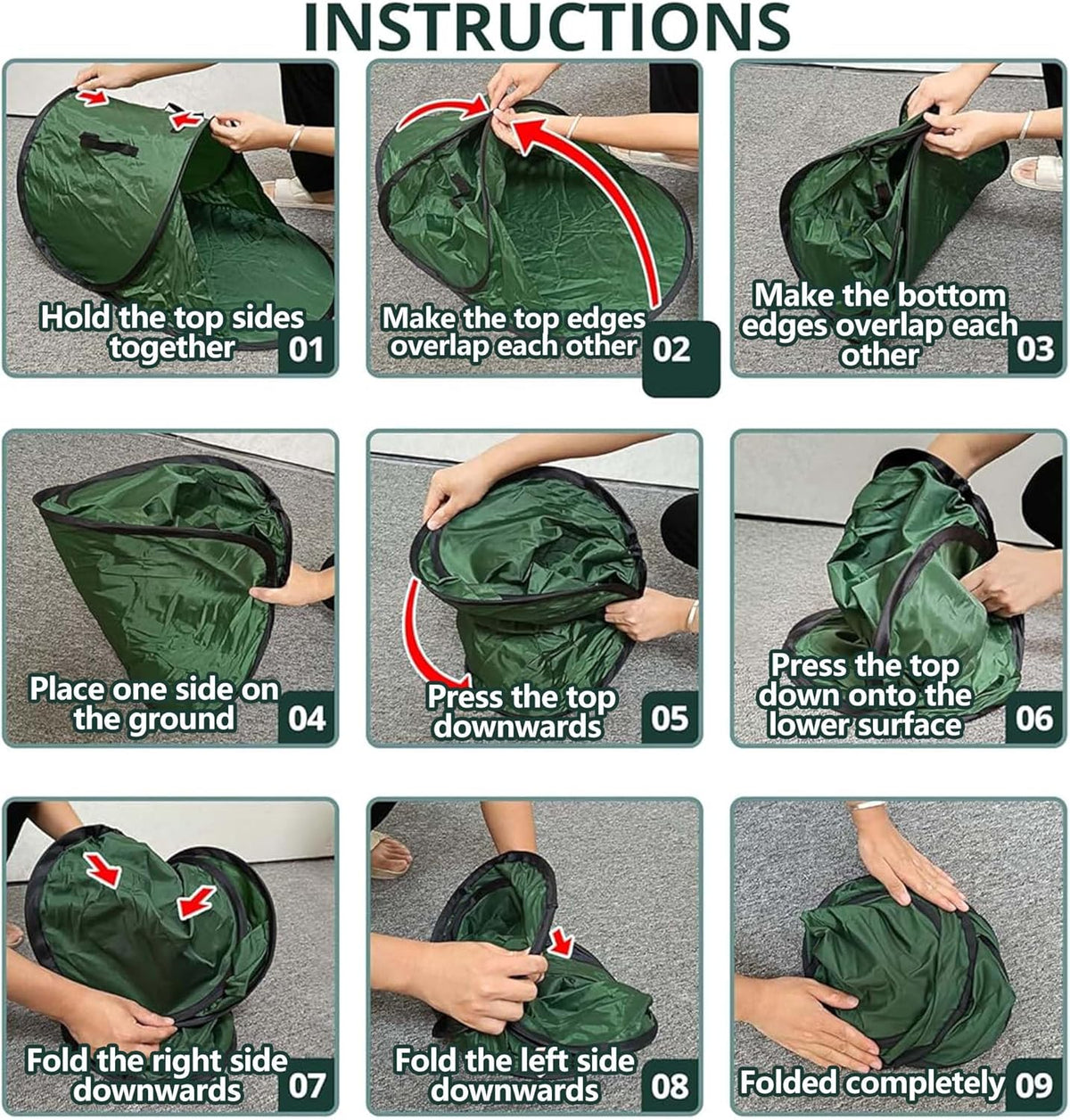 INSTRUCTIONS

Hold the top sides together 01

Make the top edges overlap each other 02

Make the bottom edges overlap each other 03

Place one side on the ground 04

Press the top downwards 05

Press the top down onto the lower surface 06

Fold the right side downwards 07

Fold the left side downwards 08

Folded completely 09