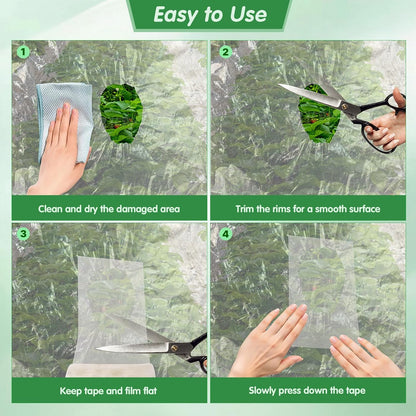 Easy to Use

1

Clean and dry the damaged area

2

Trim the rims for a smooth surface

3

Keep tape and film flat

4

Slowly press down the tape