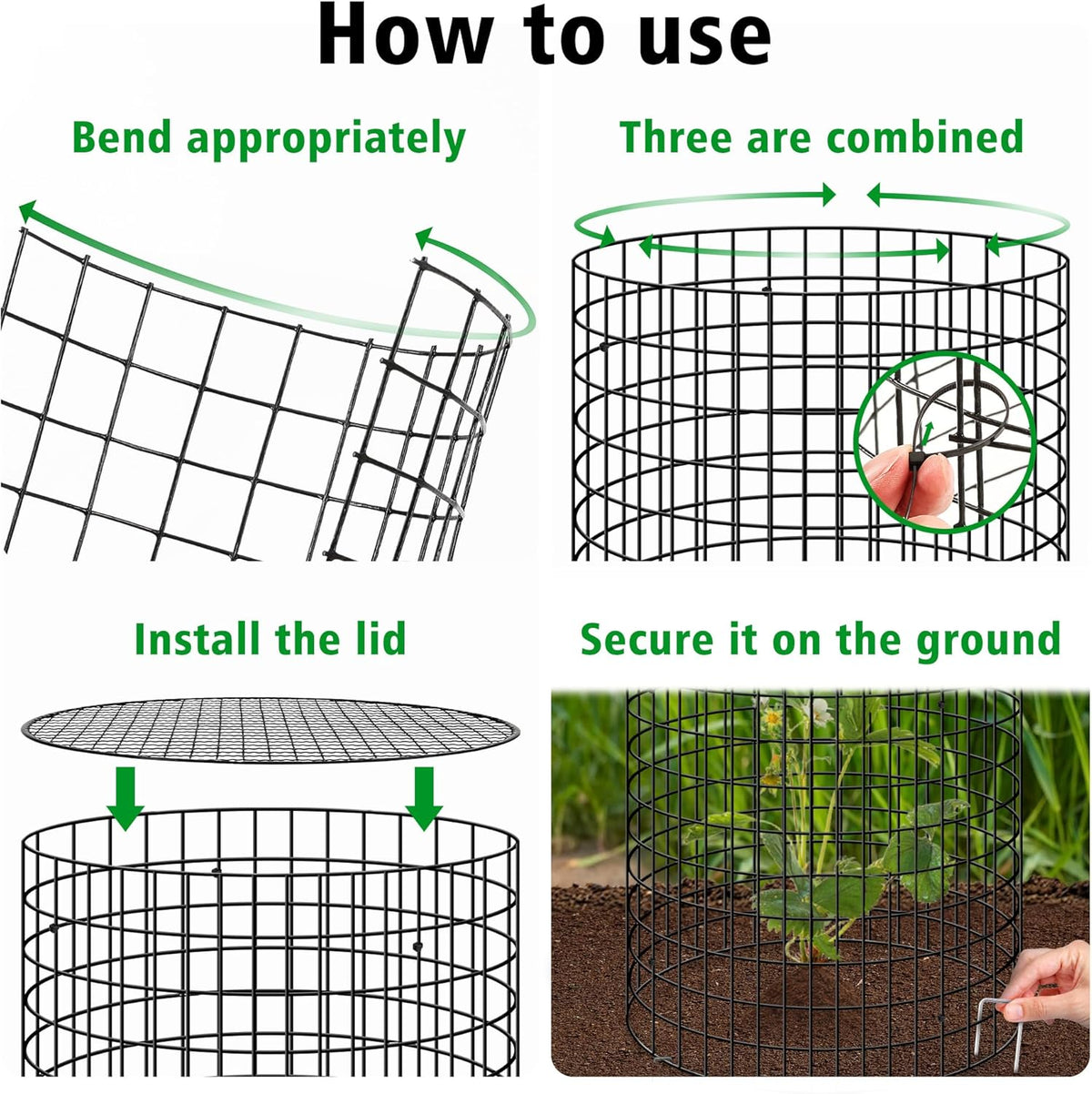 How to use

Bend appropriately

Three are combined

Install the lid

Secure it on the ground