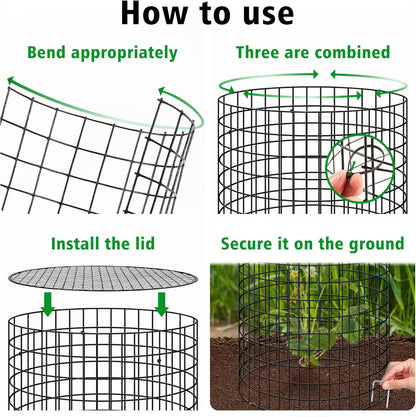 How to use

Bend appropriately

Three are combined

Install the lid

Secure it on the ground