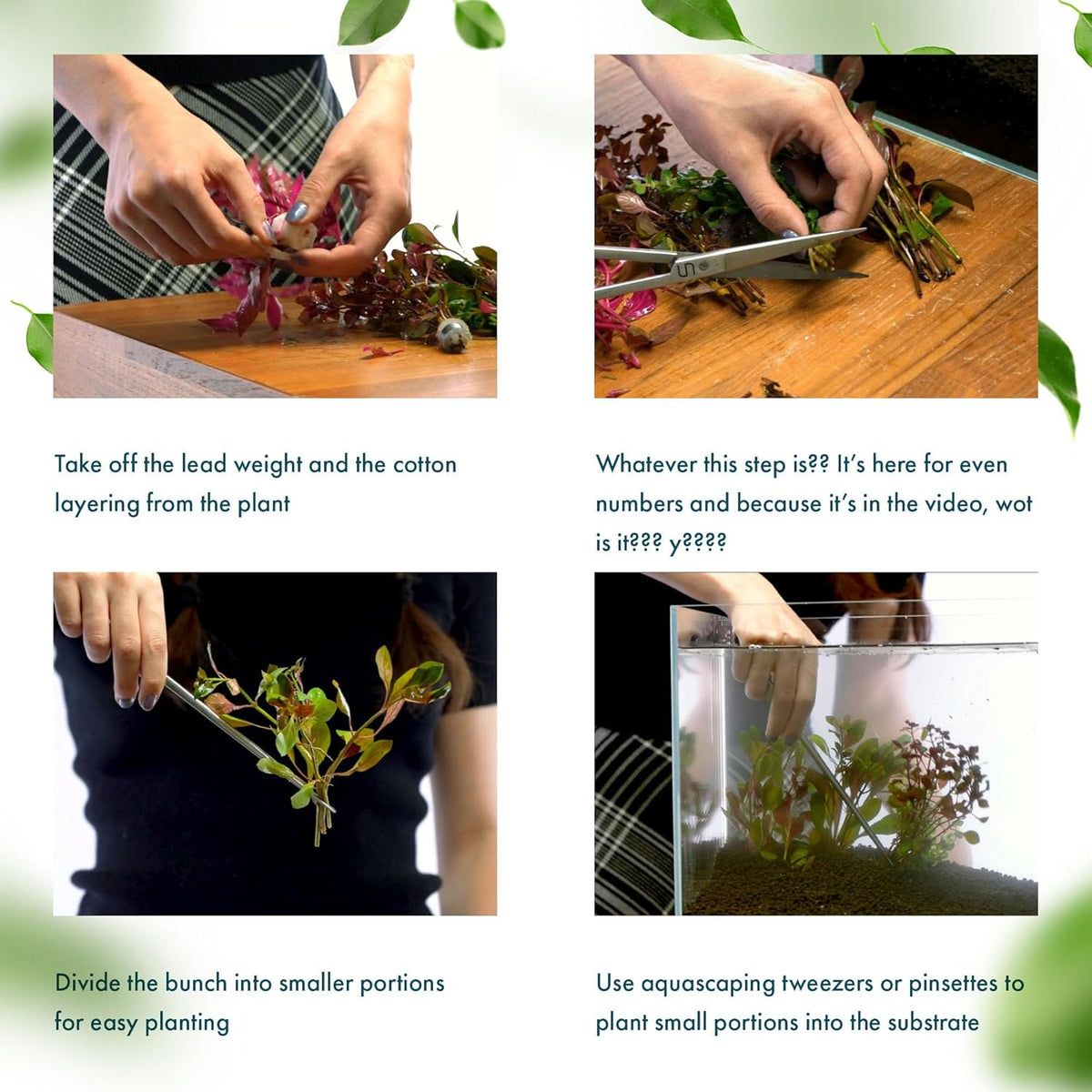 Take off the lead weight and the cotton layering from the plant

Whatever this step is?? It's here for even numbers and because it's in the video, wot is it??? y????

Divide the bunch into smaller portions for easy planting

Use aquascaping tweezers or pinsettes to plant small portions into the substrate