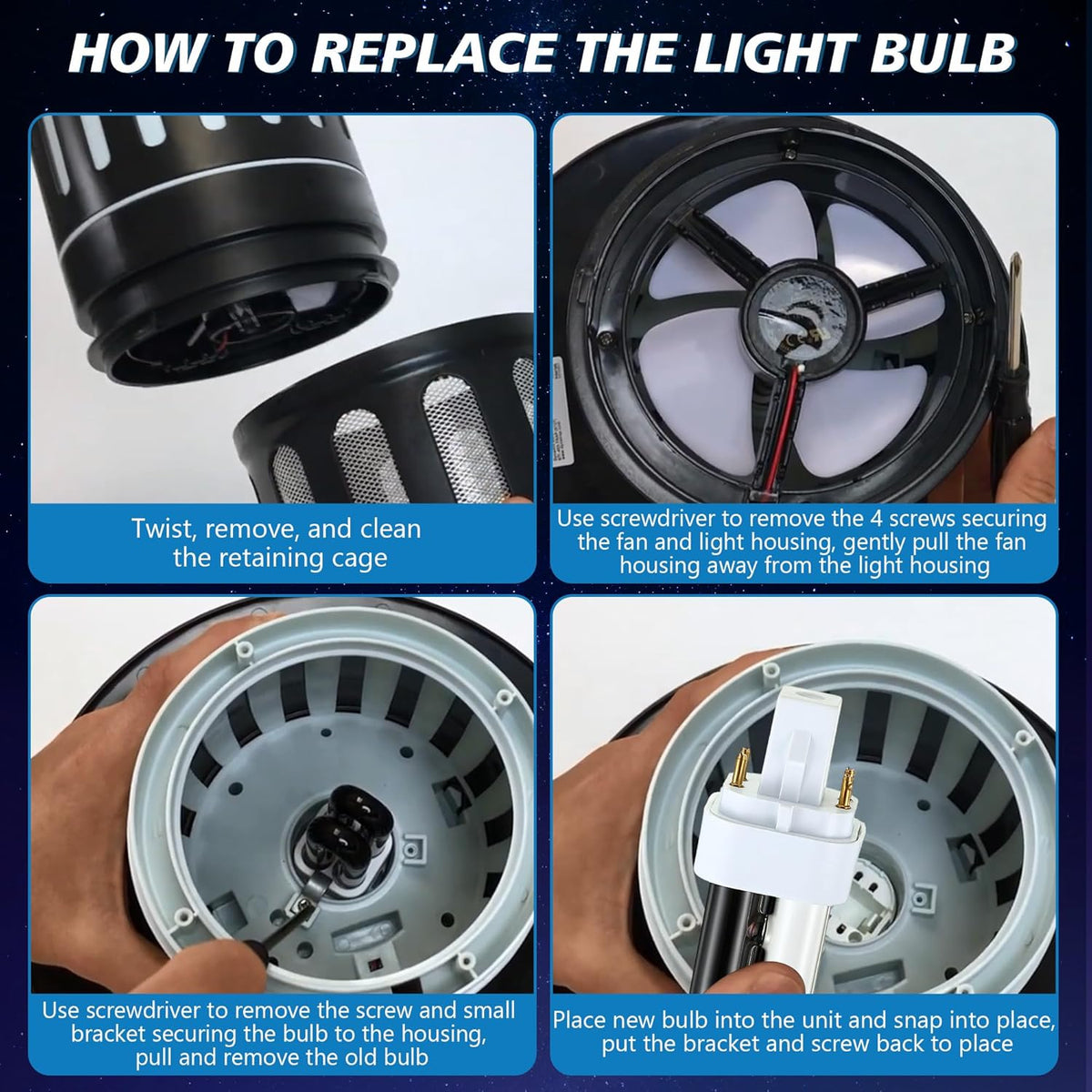 HOW TO REPLACE THE LIGHT BULB

Twist, remove, and clean the retaining cage

Use screwdriver to remove the 4 screws securing the fan and light housing, gently pull the fan housing away from the light housing

Use screwdriver to remove the screw and small bracket securing the bulb to the housing, pull and remove the old bulb

Place new bulb into the unit and snap into place, put the bracket and screw back to place