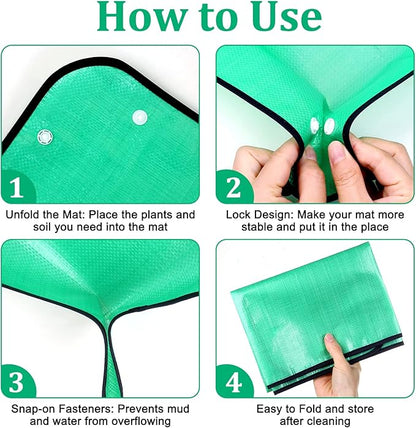 How to Use

1

Unfold the Mat: Place the plants and soil you need into the mat

2

Lock Design: Make your mat more stable and put it in the place

3

Snap-on Fasteners: Prevents mud and water from overflowing

4

Easy to Fold and store after cleaning