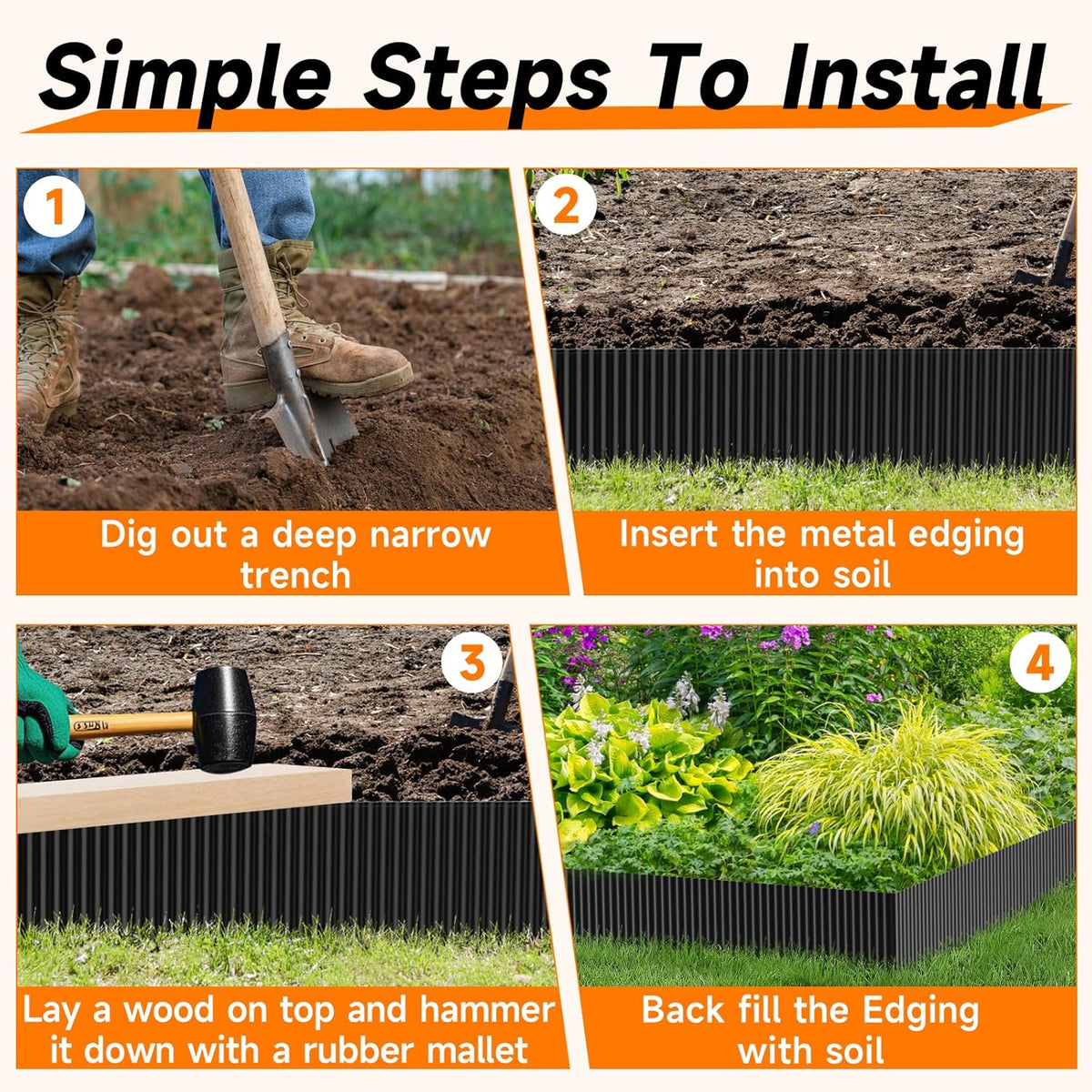 Simple Steps To Install

1

Dig out a deep narrow trench

2

Insert the metal edging into soil

3

Lay a wood on top and hammer it down with a rubber mallet

4

Back fill the Edging with soil