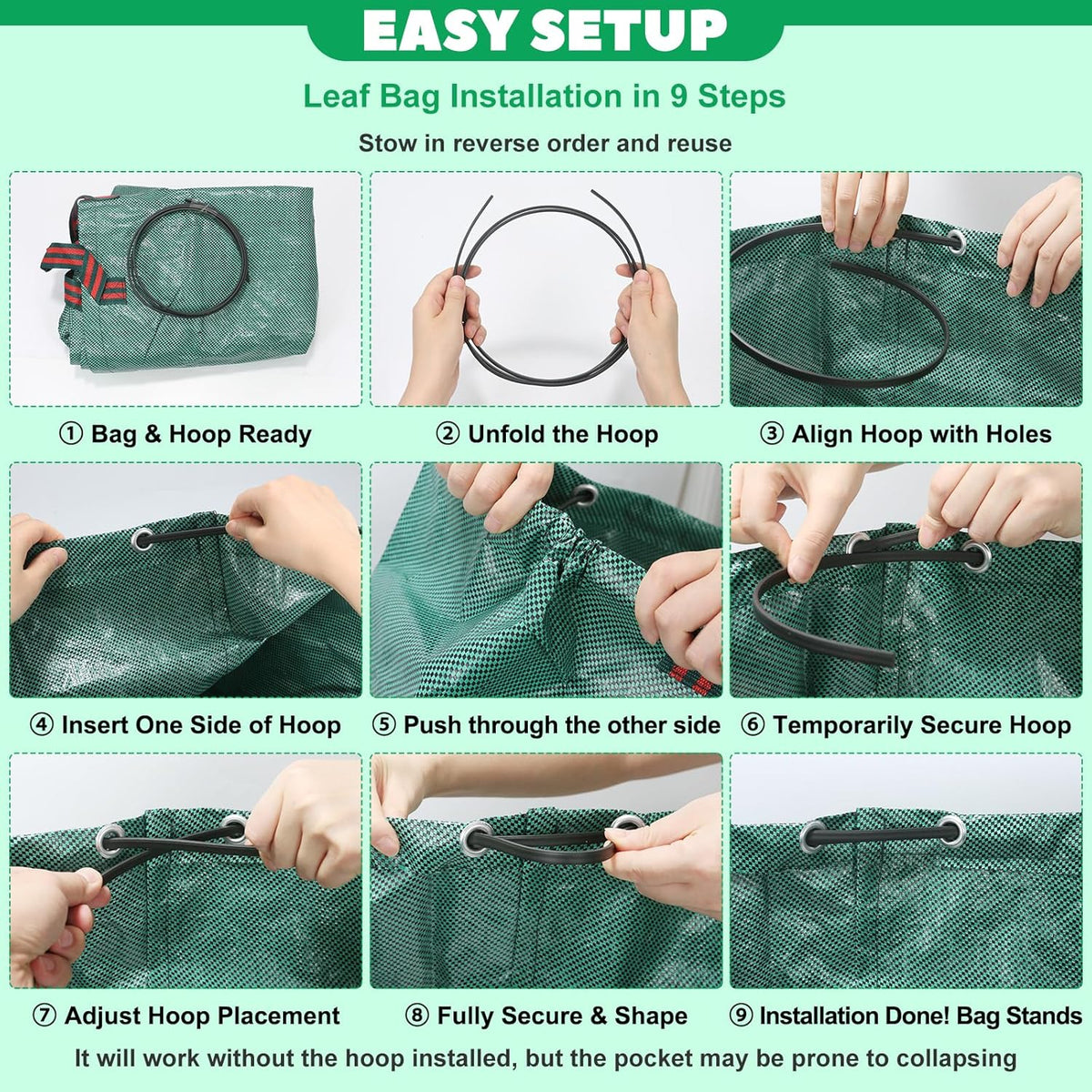 EASY SETUP

Leaf Bag Installation in 9 Steps

Stow in reverse order and reuse

① Bag & Hoop Ready

② Unfold the Hoop

③ Align Hoop with Holes

④ Insert One Side of Hoop

⑤ Push through the other side

⑥ Temporarily Secure Hoop

⑦ Adjust Hoop Placement

⑧ Fully Secure & Shape

⑨ Installation Done! Bag Stands

It will work without the hoop installed, but the pocket may be prone to collapsing