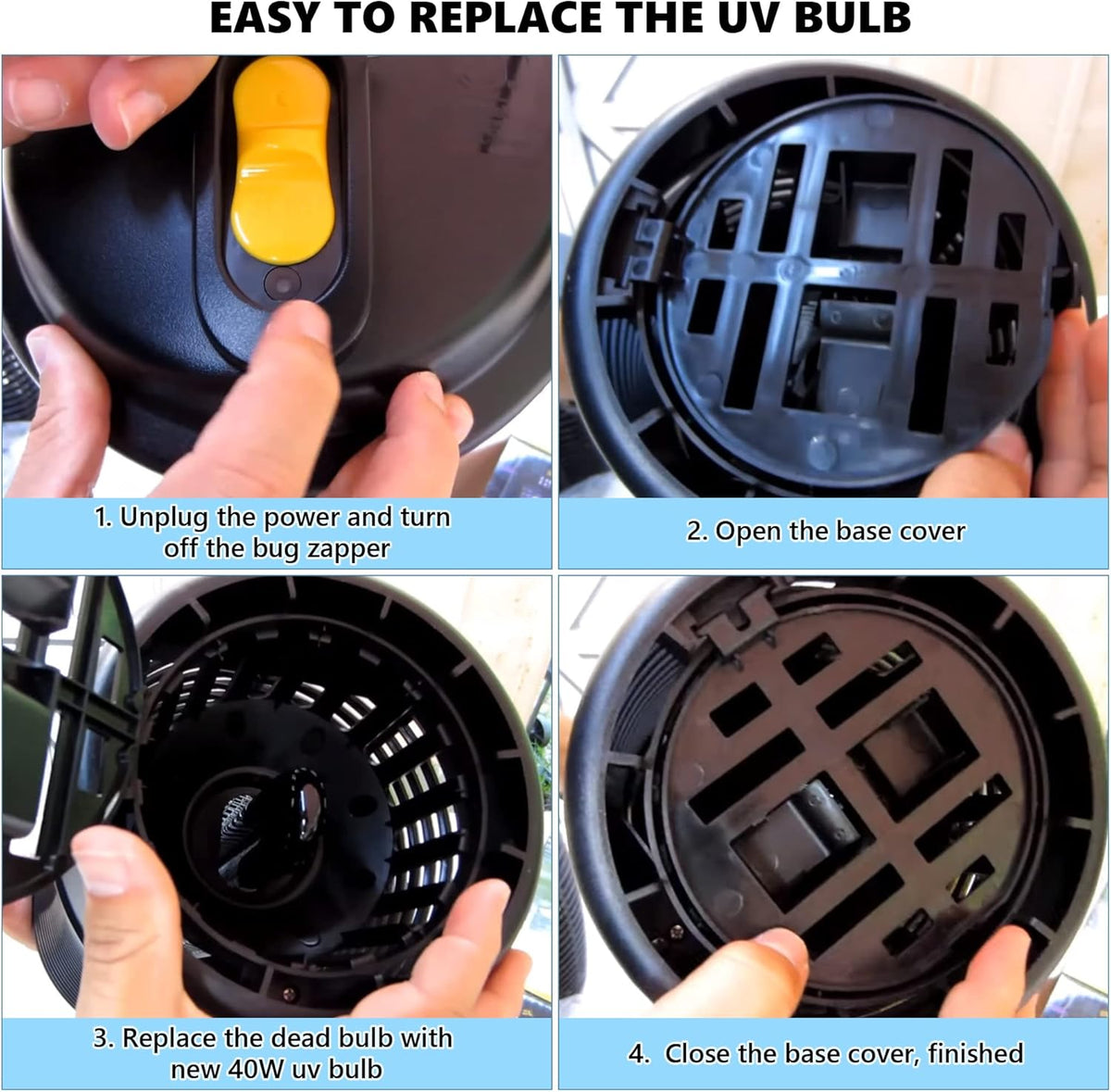 EASY TO REPLACE THE UV BULB

1. Unplug the power and turn off the bug zapper

2. Open the base cover

3. Replace the dead bulb with new 40W uv bulb

4. Close the base cover, finished