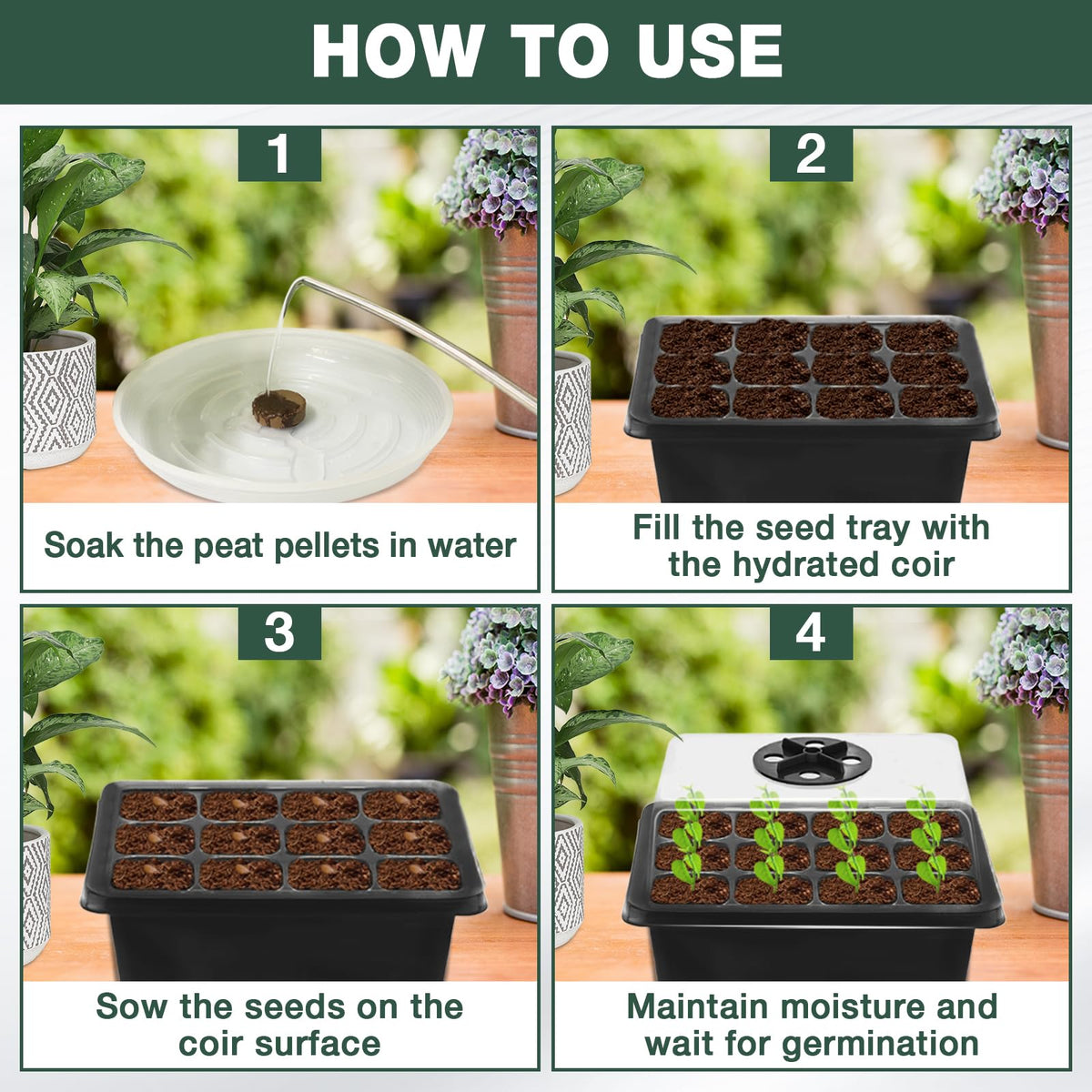 HOW TO USE

1

Soak the peat pellets in water

2

Fill the seed tray with the hydrated coir

3

Sow the seeds on the coir surface

4

Maintain moisture and wait for germination