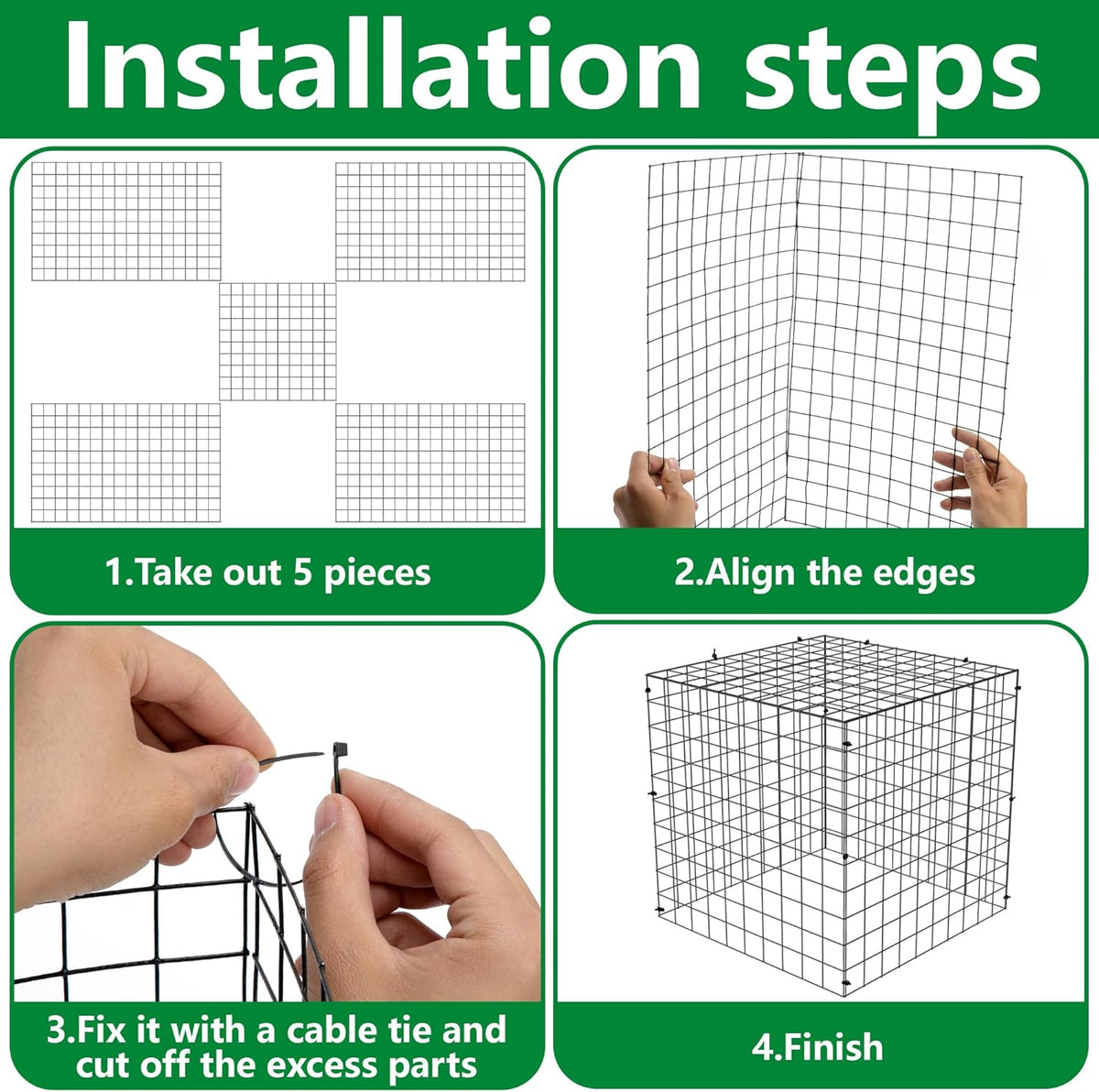 Installation steps

1.Take out 5 pieces

2.Align the edges

3.Fix it with a cable tie and cut off the excess parts

4.Finish