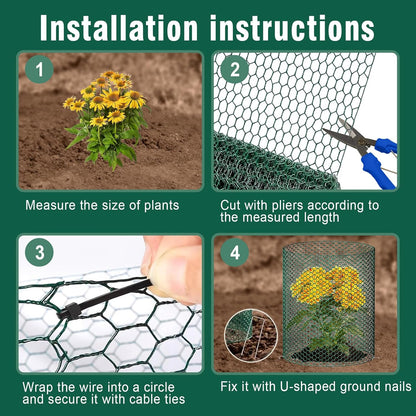 Installation instructions

1

Measure the size of plants

2

Cut with pliers according to the measured length

3

Wrap the wire into a circle and secure it with cable ties

4

Fix it with U-shaped ground nails