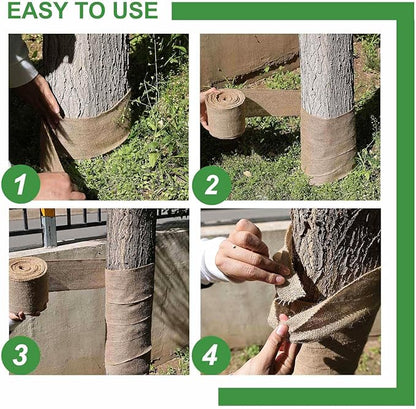 EASY TO USE

1

2

3

4