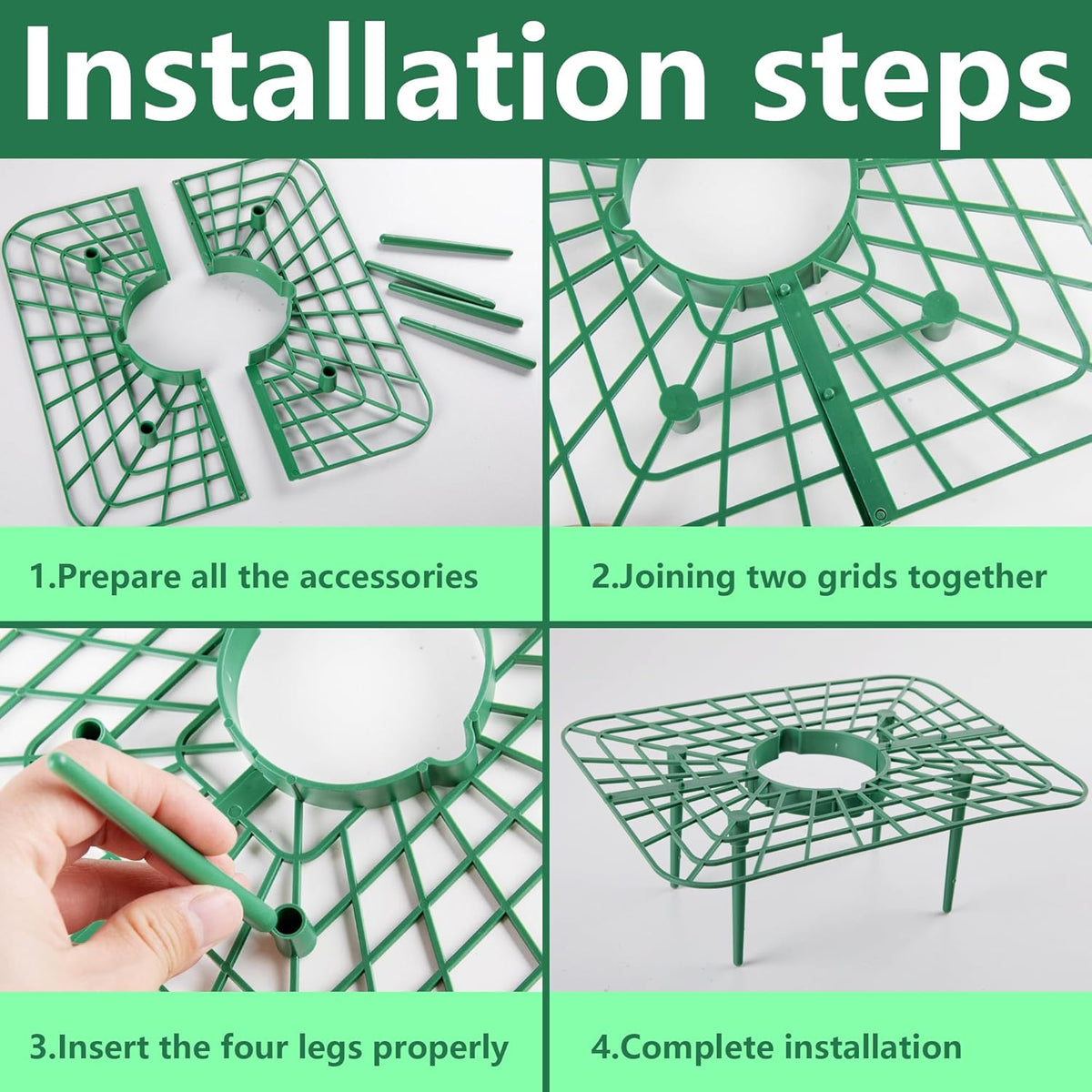 Installation steps

1.Prepare all the accessories

2.Joining two grids together

3.Insert the four legs properly

4.Complete installation