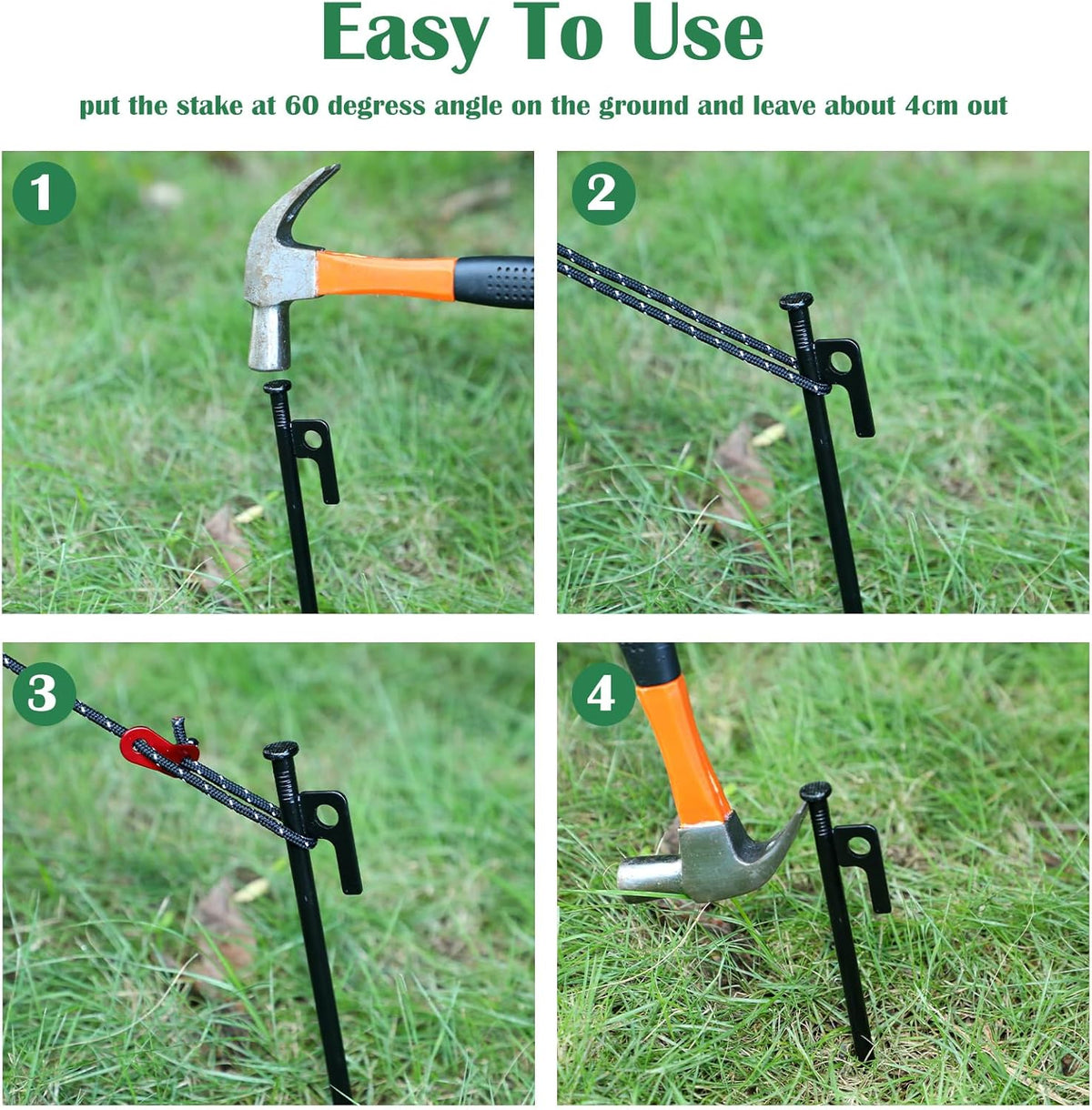 Easy To Use

put the stake at 60 degress angle on the ground and leave about 4cm out

1

2

3

4