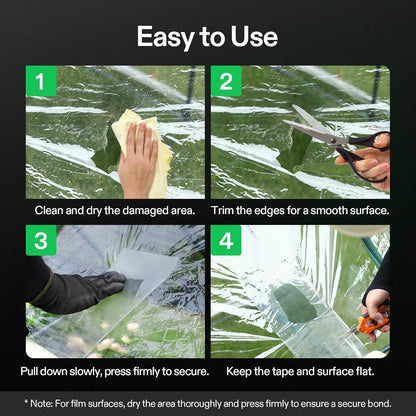 Easy to Use

1

Clean and dry the damaged area.

2

Trim the edges for a smooth surface.

3

Pull down slowly, press firmly to secure.

4

Keep the tape and surface flat.

* Note: For film surfaces, dry the area thoroughly and press firmly to ensure a secure bond.