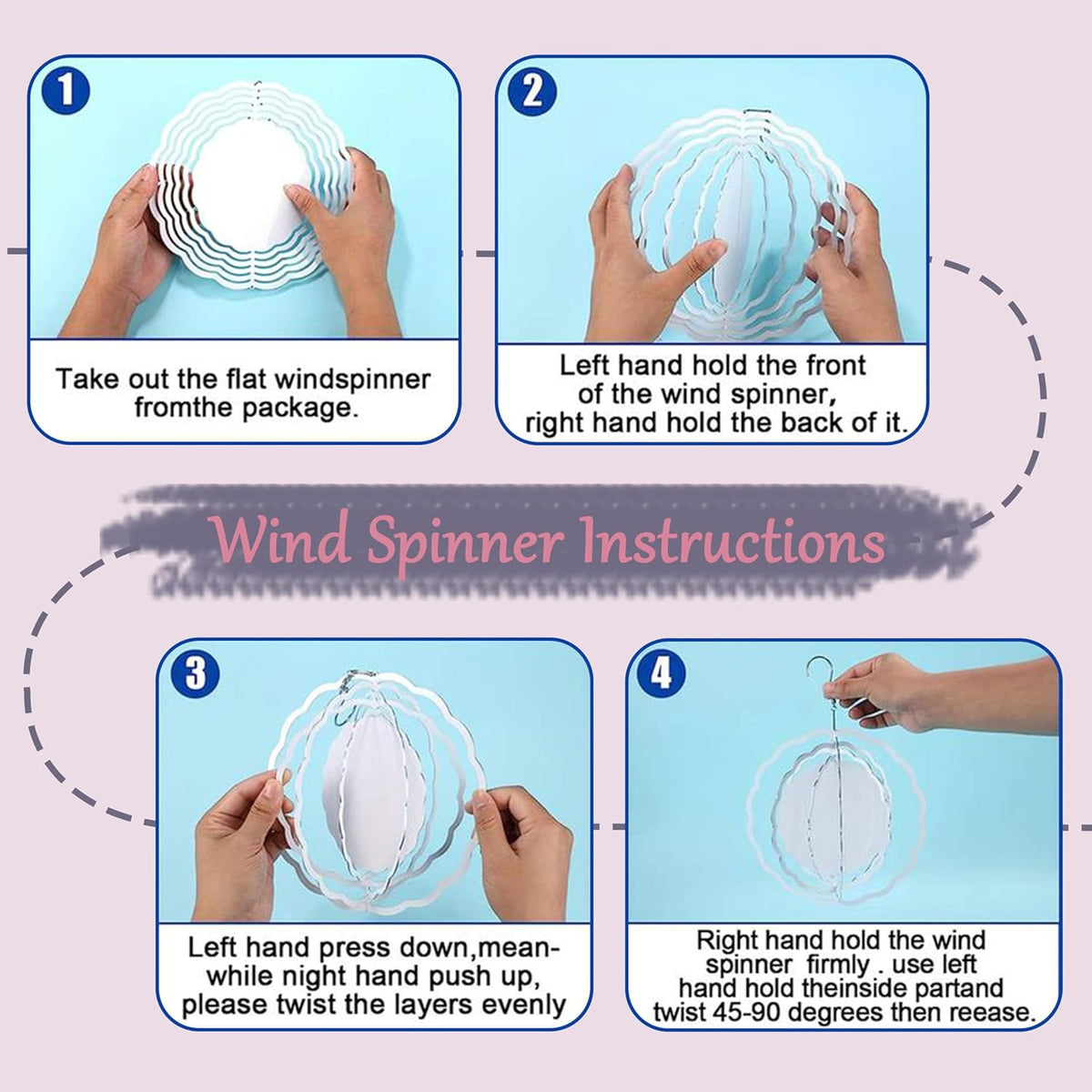 1

Take out the flat windspinner fromthe package.

2

Left hand hold the front of the wind spinner, right hand hold the back of it.

Wind Spinner Instructions

3

Left hand press down,meanwhile night hand push up, please twist the layers evenly

4

Right hand hold the wind spinner firmly . use left hand hold theinside partand twist 45-90 degrees then reease.