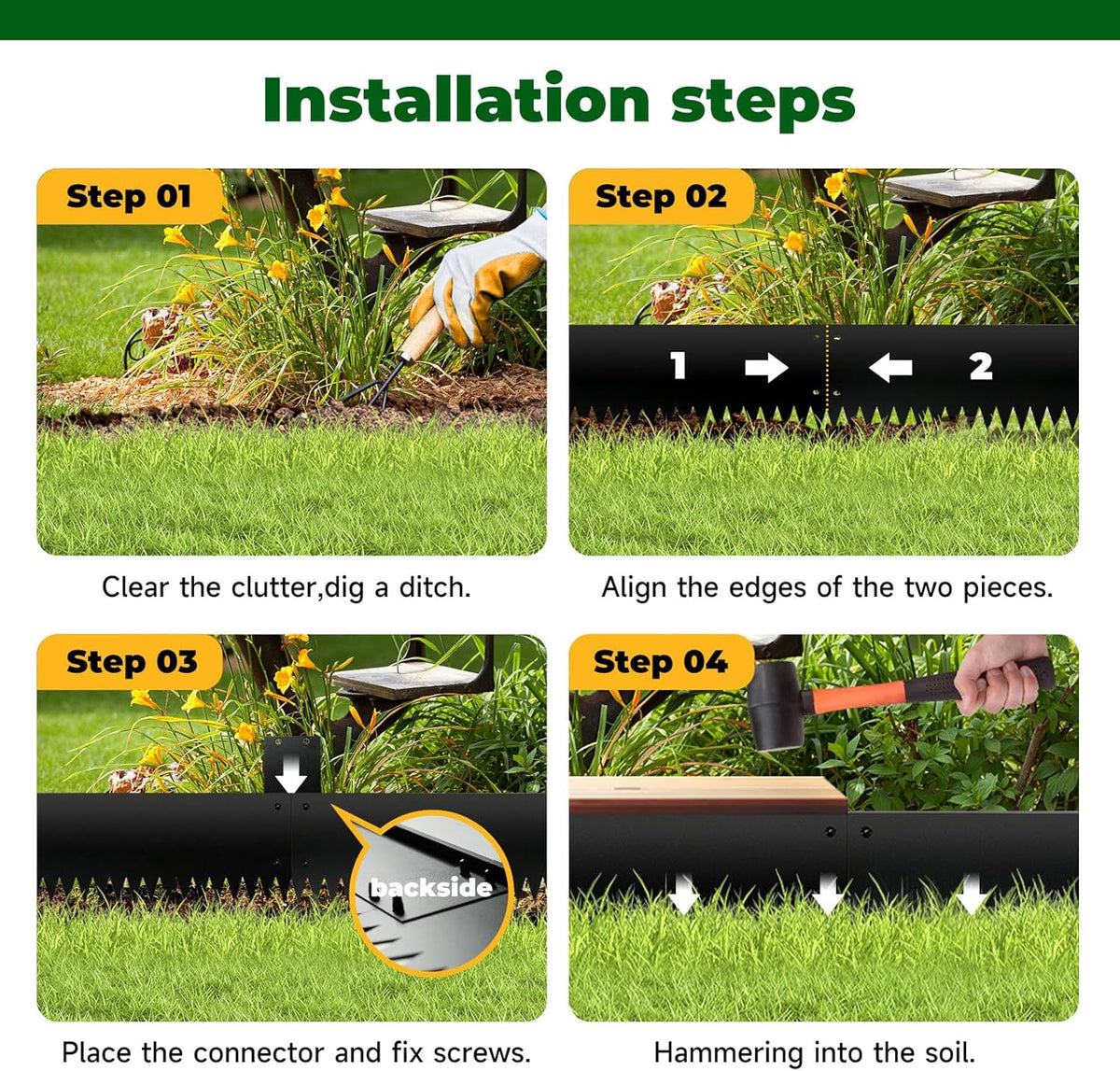 Installation steps

Step 01

Clear the clutter,dig a ditch.

Step 02

1

2

Align the edges of the two pieces.

Step 03

backside

Place the connector and fix screws.

Step 04

Hammering into the soil.