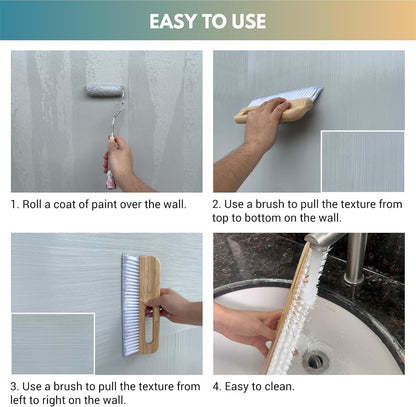 EASY TO USE

1. Roll a coat of paint over the wall.

2. Use a brush to pull the texture from top to bottom on the wall.

3. Use a brush to pull the texture from left to right on the wall.

4. Easy to clean.