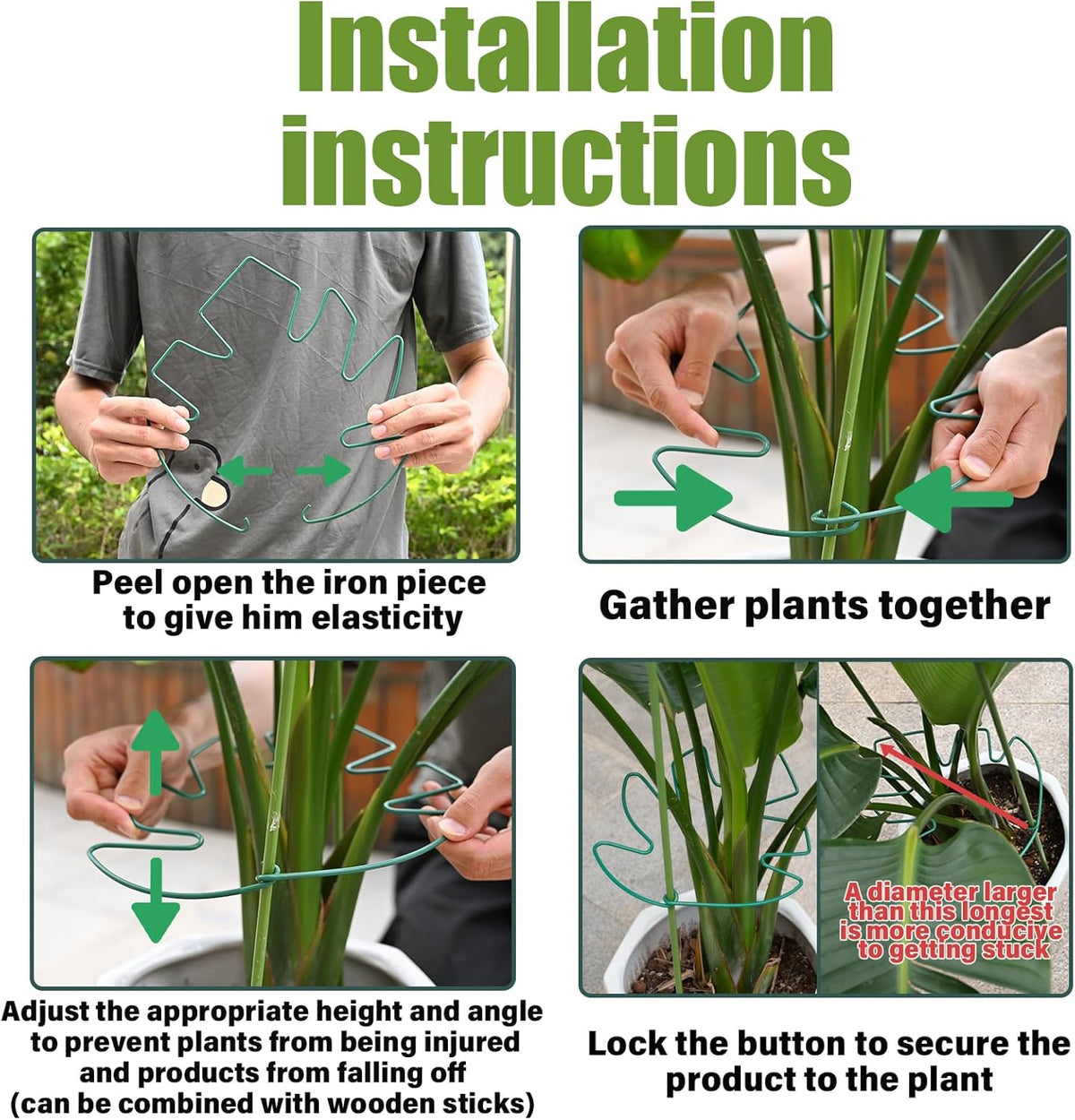 Installation instructions

Peel open the iron piece to give him elasticity

Gather plants together

Adjust the appropriate height and angle to prevent plants from being injured and products from falling off (can be combined with wooden sticks)

A diameter larger than this longest is more conducive to getting stuck

Lock the button to secure the product to the plant